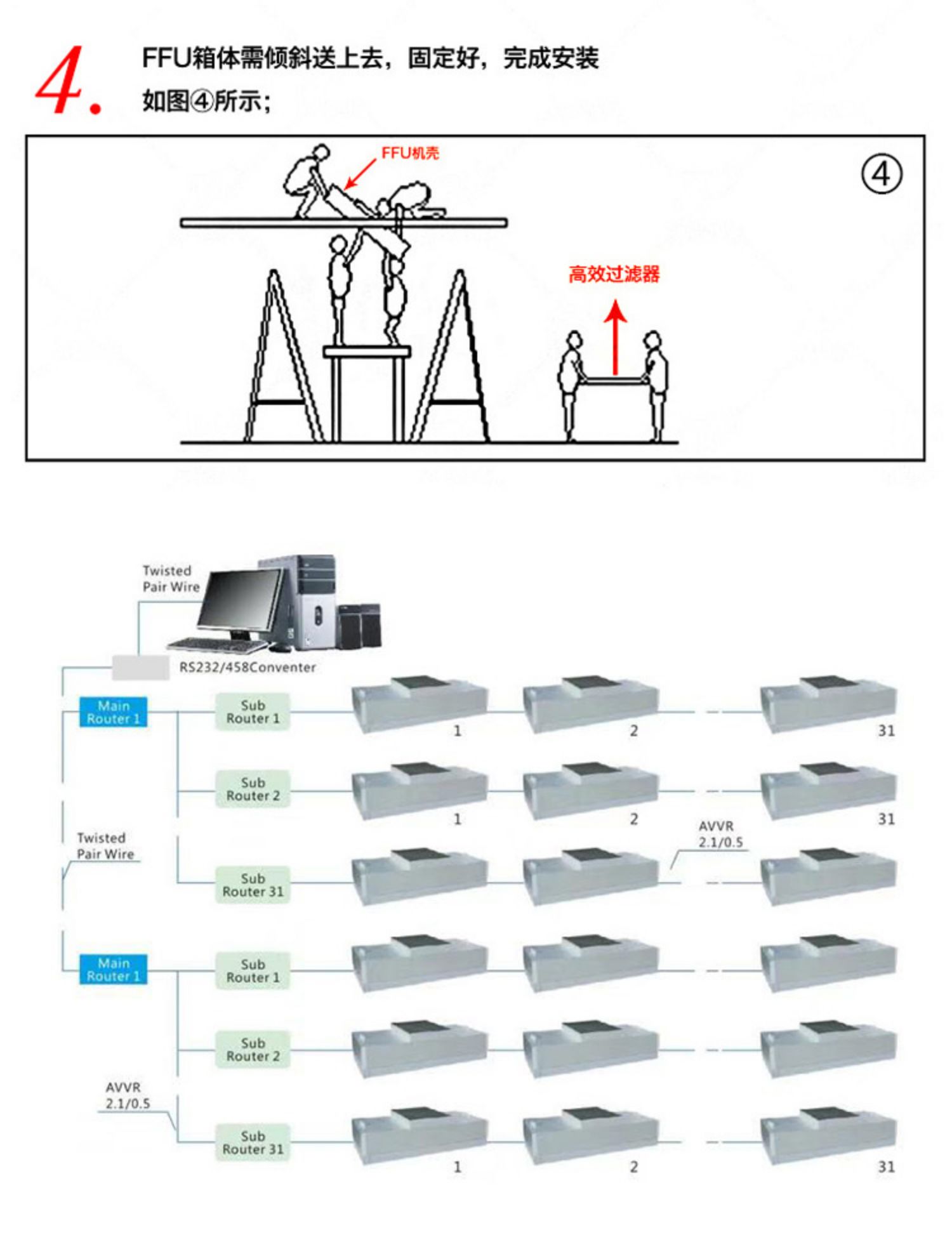 4. FFU箱体需倾斜送上去，固定好，完成安装
如图④所示；

FFU机壳

④

高效过滤器

Twisted Pair Wire

RS232/458Conventer

Main Router 1

Sub Router 1

1

2

31

Sub Router 2

1

2

31

Twisted Pair Wire

AVVR 2.1/0.5

Sub Router 31

Main Router 1

Sub Router 1

Sub Router 2

AVVR 2.1/0.5

Sub Router 31

1

2

31