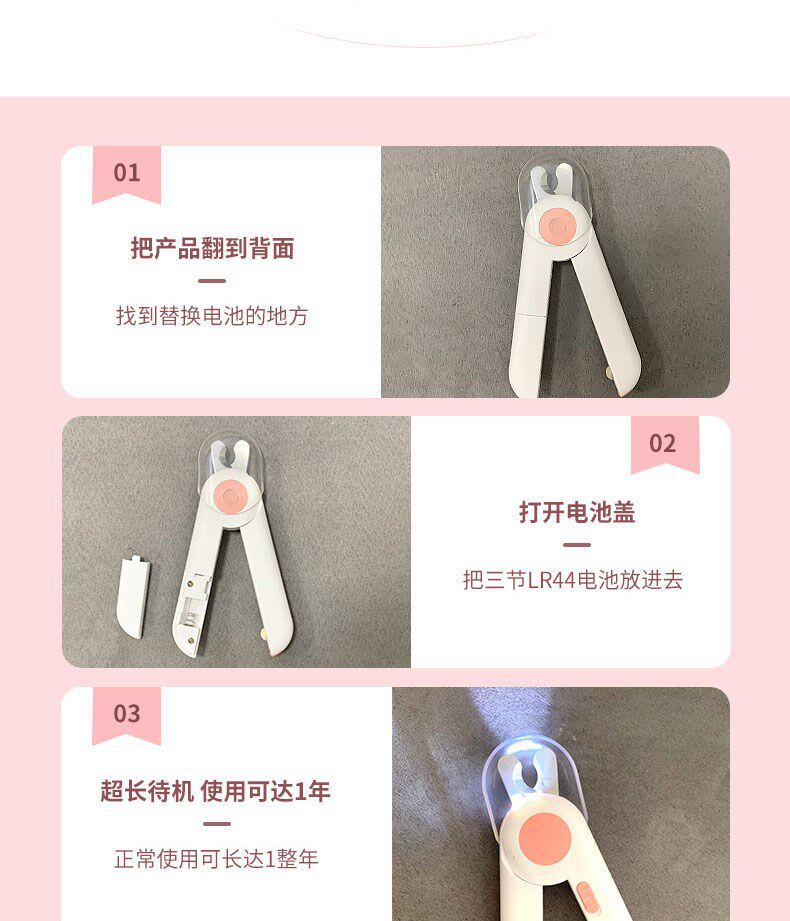 01

把产品翻到背面

找到替换电池的地方

02

打开电池盖

把三节LR44电池放进去

03

超长待机 使用可达1年

正常使用可长达1整年