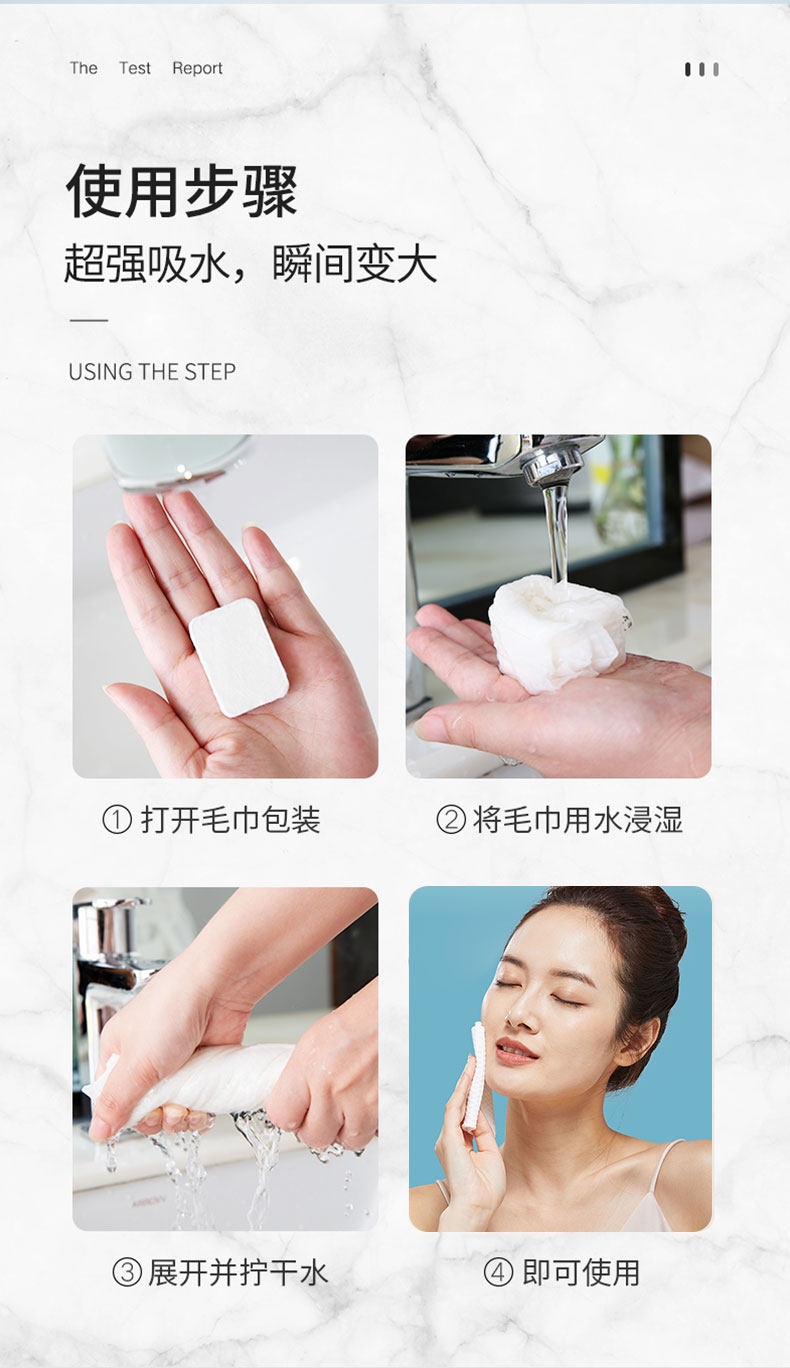 The Test Report

使用步骤
超强吸水，瞬间变大

USING THE STEP

① 打开毛巾包装

② 将毛巾用水浸湿

③ 展开并拧干水

④ 即可使用