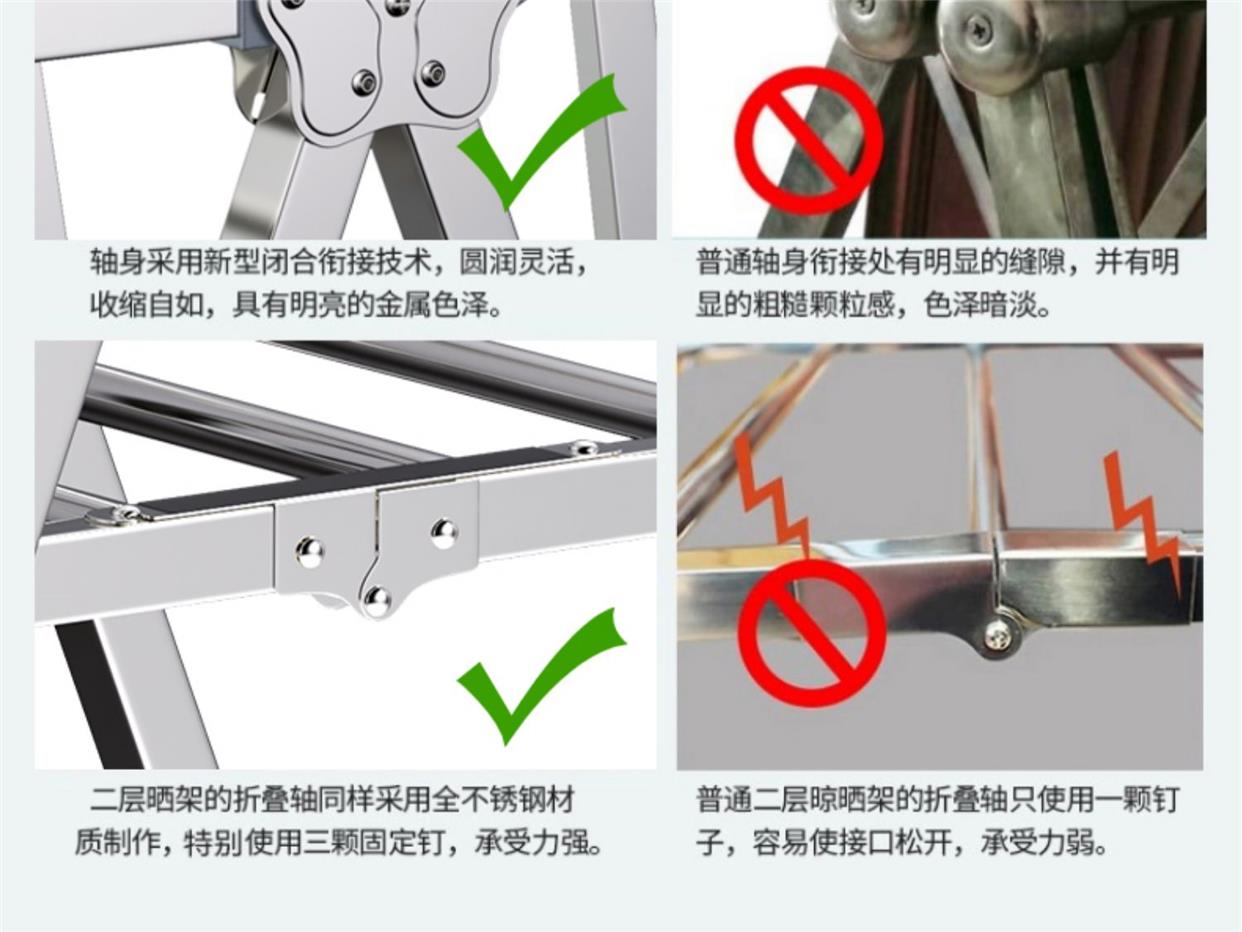 轴身采用新型闭合衔接技术，圆润灵活，收缩自如，具有明亮的金属色泽。

普通轴身衔接处有明显的缝隙，并有明显的粗糙颗粒感，色泽暗淡。

二层晒架的折叠轴同样采用全不锈钢材质制作，特别使用三颗固定钉，承受力强。

普通二层晾晒架的折叠轴只使用一颗钉子，容易使接口松开，承受力弱。