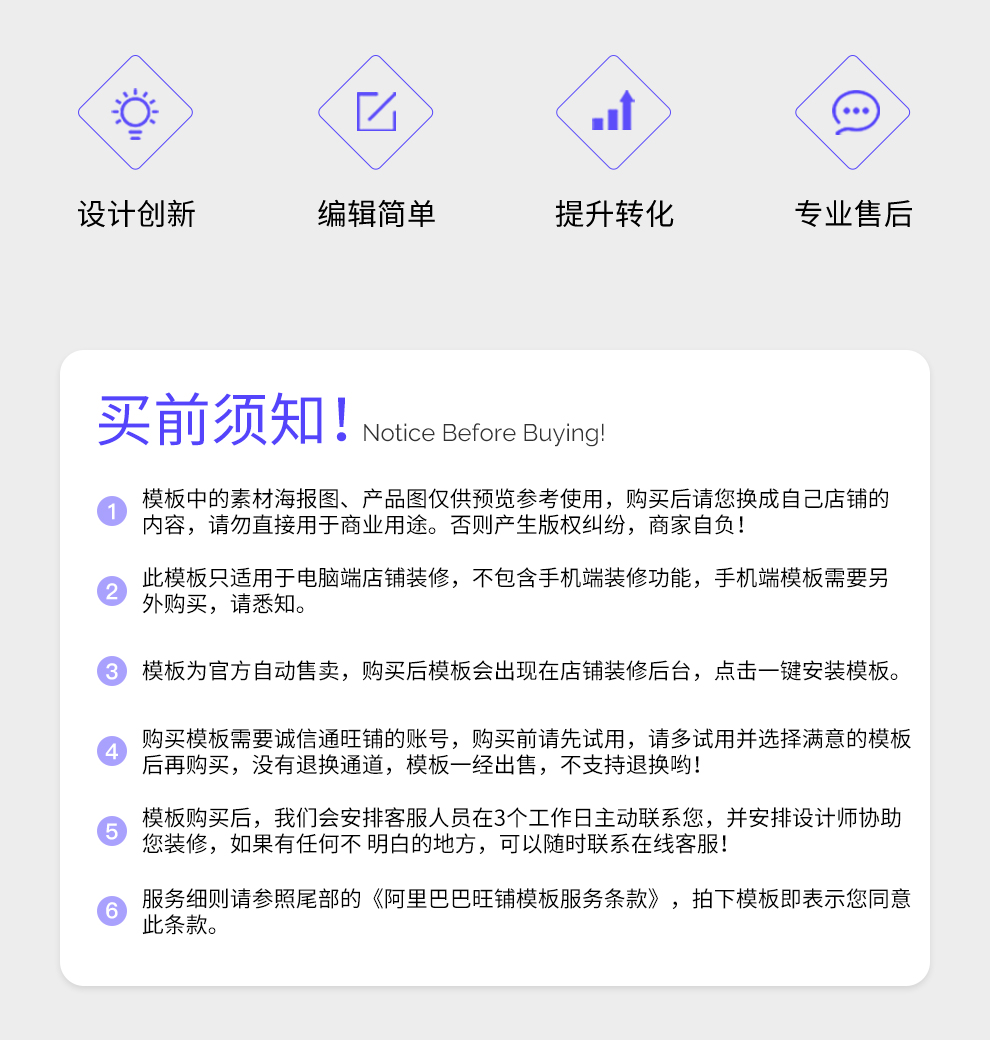 设计创新

编辑简单

提升转化

专业售后

买前须知！Notice Before Buying!

1 模板中的素材海报图、产品图仅供预览参考使用，购买后请您换成自己店铺的内容，请勿直接用于商业用途。否则产生版权纠纷，商家自负！

2 此模板只适用于电脑端店铺装修，不包含手机端装修功能，手机端模板需要另外购买，请悉知。

3 模板为官方自动售卖，购买后模板会出现在店铺装修后台，点击一键安装模板。

4 购买模板需要诚信通旺铺的账号，购买前请先试用，请多试用并选择满意的模板后再购买，没有退换通道，模板一经出售，不支持退换哟！

5 模板购买后，我们会安排客服人员在3个工作日主动联系您，并安排设计师协助您装修，如果有任何不 明白的地方，可以随时联系在线客服！

6 服务细则请参照尾部的《阿里巴巴旺铺模板服务条款》，拍下模板即表示您同意此条款。