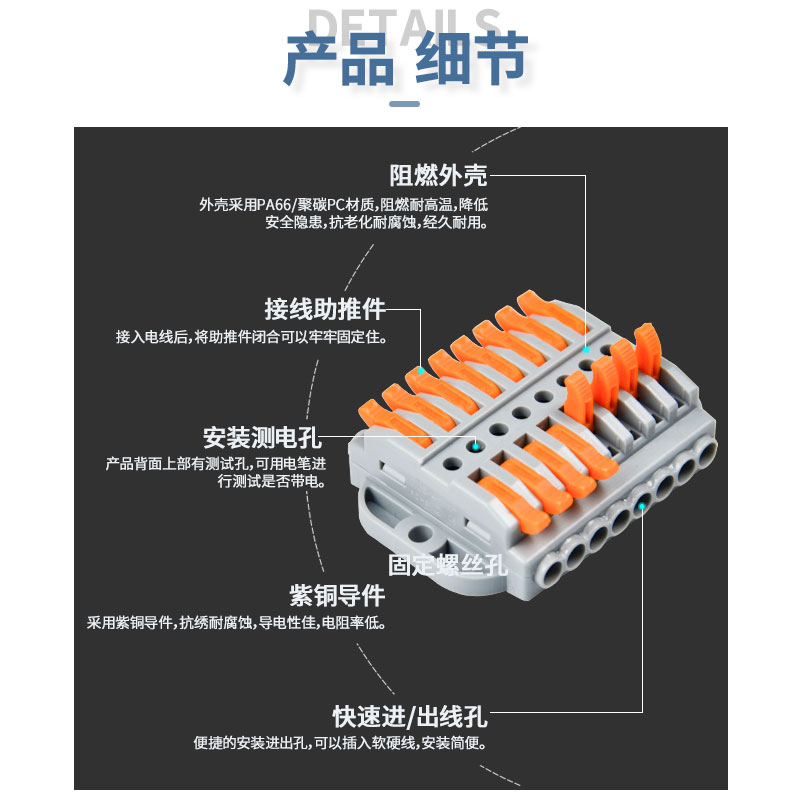 DETAILS
产品 细节

阻燃外壳
外壳采用PA66/聚碳PC材质,阻燃耐高温,降低安全隐患,抗老化耐腐蚀,经久耐用。

接线助推件
接入电线后,将助推件闭合可以牢牢固定住。

安装测电孔
产品背面上部有测试孔,可用电笔进行测试是否带电。

固定螺丝孔

紫铜导件
采用紫铜导件,抗绣耐腐蚀,导电性佳,电阻率低。

快速进/出线孔
便捷的安装进出孔,可以插入软硬线,安装简便。