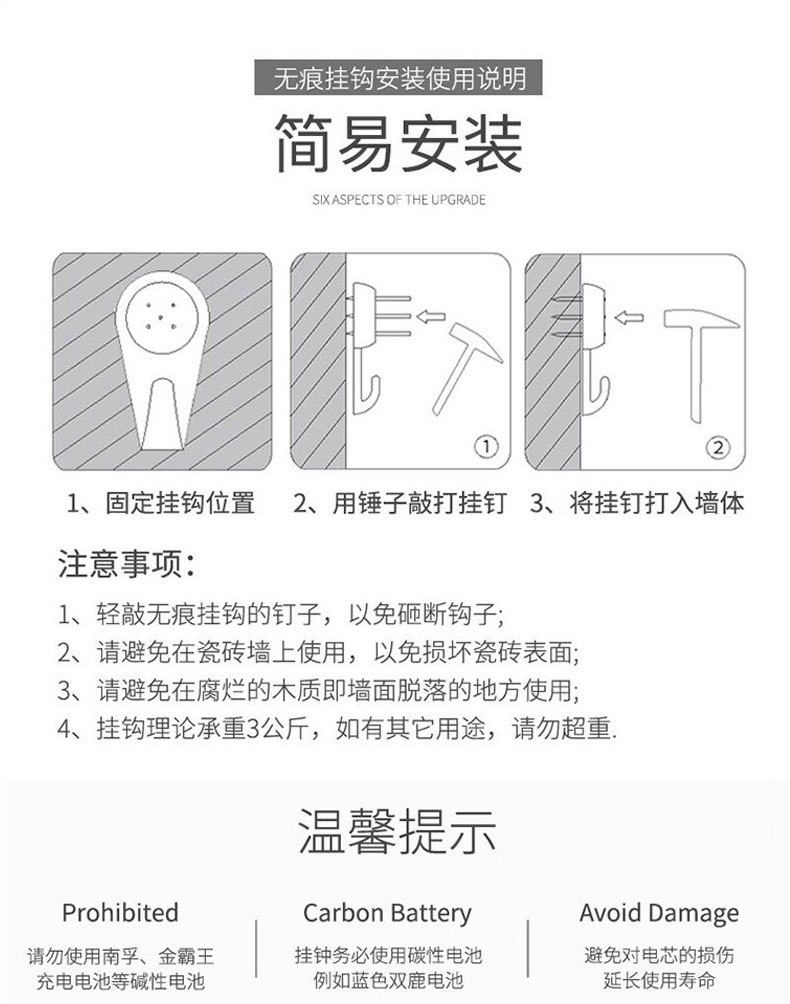 无痕挂钩安装使用说明

简易安装

SIX ASPECTS OF THE UPGRADE

①

②

1、固定挂钩位置　2、用锤子敲打挂钉　3、将挂钉打入墙体

注意事项：

1、轻敲无痕挂钩的钉子，以免砸断钩子;
2、请避免在瓷砖墙上使用，以免损坏瓷砖表面;
3、请避免在腐烂的木质即墙面脱落的地方使用;
4、挂钩理论承重3公斤，如有其它用途，请勿超重.

温馨提示

Prohibited
请勿使用南孚、金霸王充电电池等碱性电池

Carbon Battery
挂钟务必使用碳性电池例如蓝色双鹿电池

Avoid Damage
避免对电芯的损伤延长使用寿命