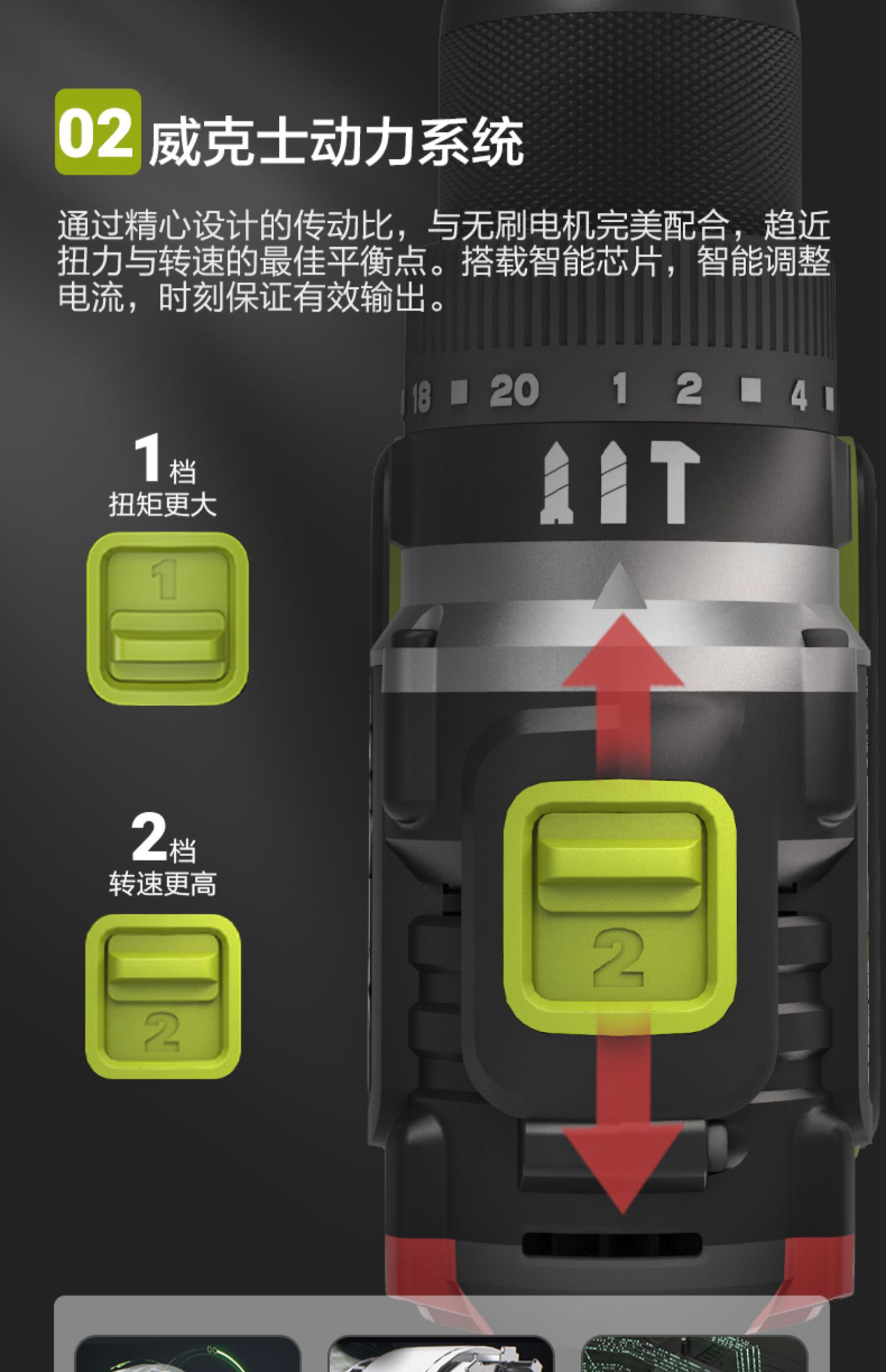 02 威克士动力系统

通过精心设计的传动比，与无刷电机完美配合，趋近扭力与转速的最佳平衡点。搭载智能芯片，智能调整电流，时刻保证有效输出。

18 20 1 2 4

1档
扭矩更大

1

2档
转速更高

2

2