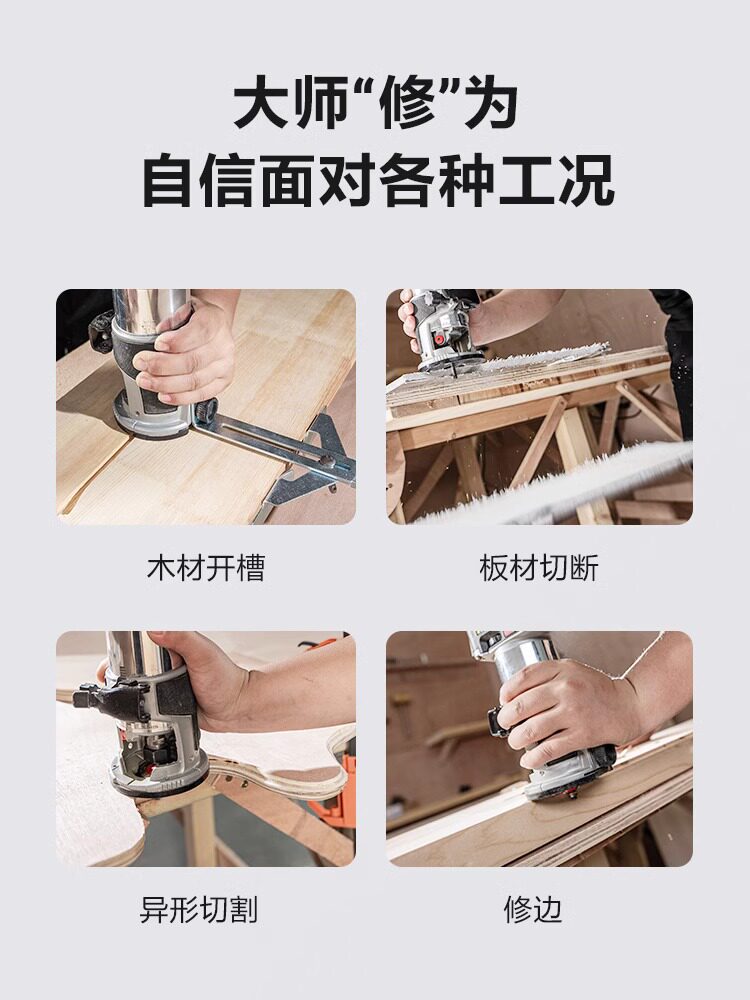 大师“修”为
自信面对各种工况

木材开槽

板材切断

异形切割

修边