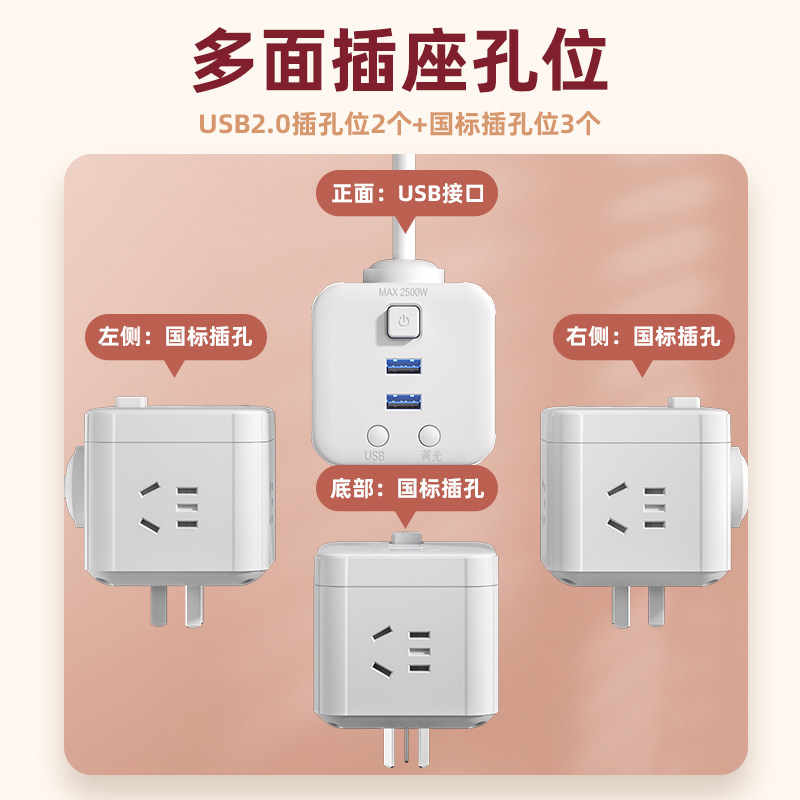 多面插座孔位

USB2.0插孔位2个+国标插孔位3个

正面：USB接口

MAX 2500W

USB 调光

左侧：国标插孔

右侧：国标插孔

底部：国标插孔