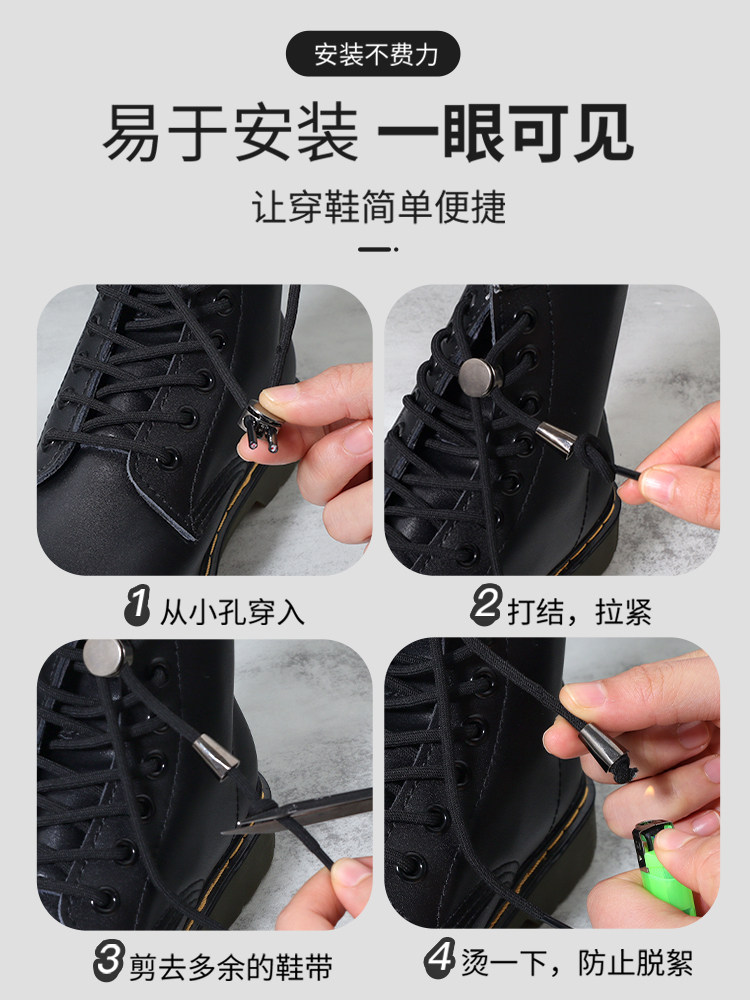 安装不费力

易于安装 一眼可见

让穿鞋简单便捷

1 从小孔穿入

2 打结，拉紧

3 剪去多余的鞋带

4 烫一下，防止脱絮