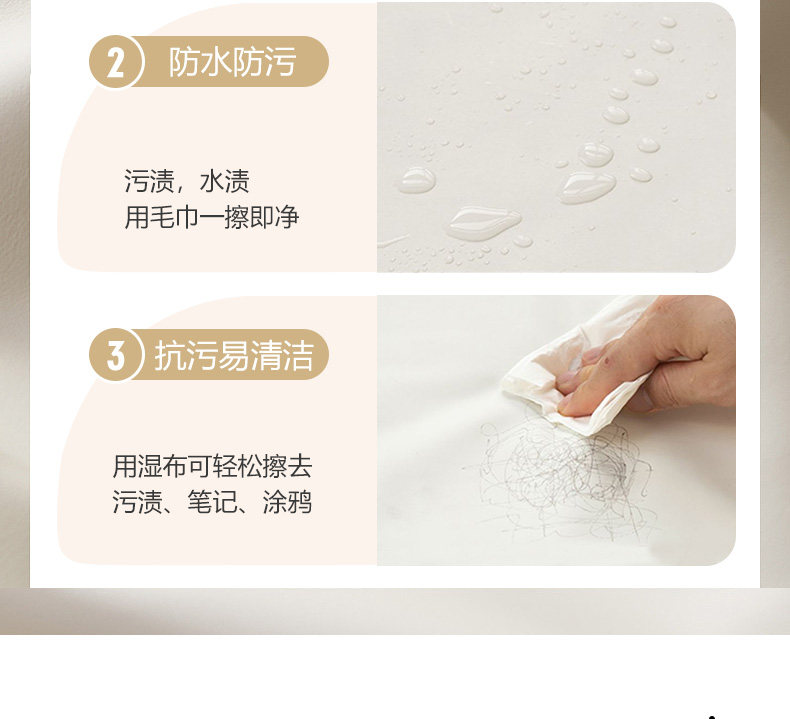 2 防水防污

污渍，水渍
用毛巾一擦即净

3 抗污易清洁

用湿布可轻松擦去
污渍、笔记、涂鸦