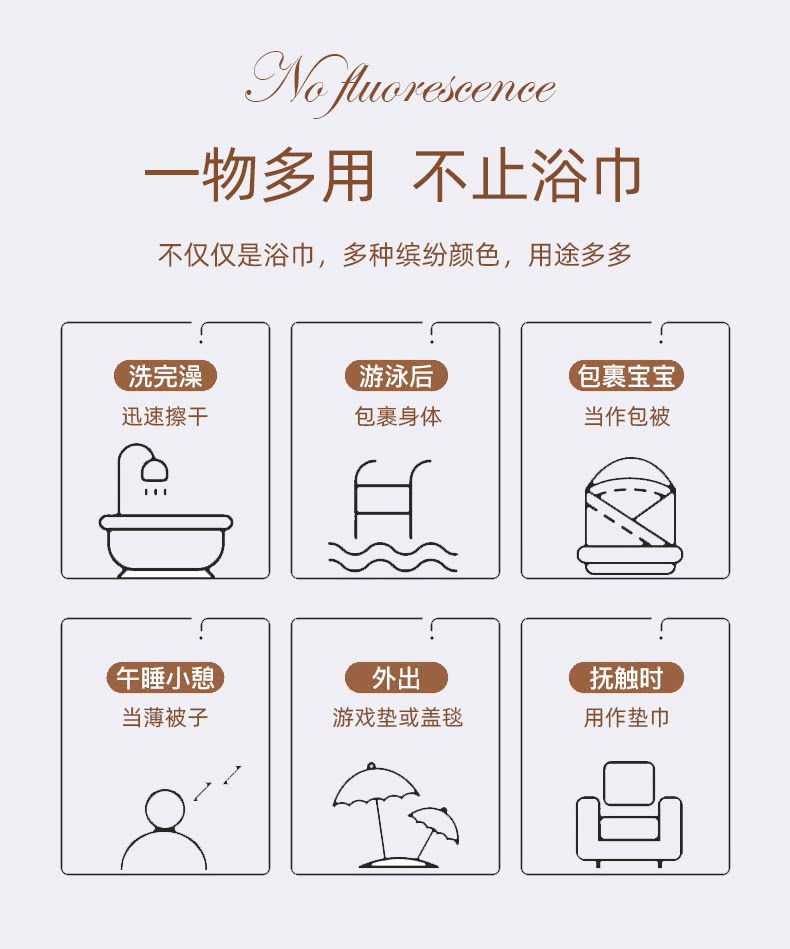 No fluorescence

一物多用 不止浴巾

不仅仅是浴巾，多种缤纷颜色，用途多多

洗完澡
迅速擦干

游泳后
包裹身体

包裹宝宝
当作包被

午睡小憩
当薄被子

外出
游戏垫或盖毯

抚触时
用作垫巾