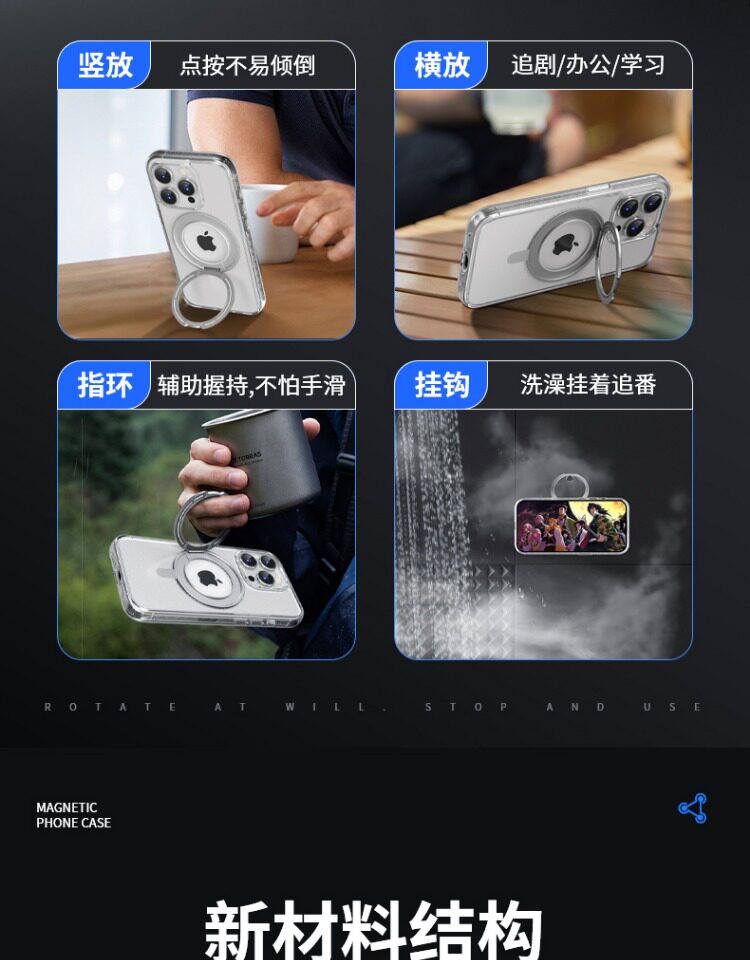 竖放 点按不易倾倒

横放 追剧/办公/学习

指环 辅助握持,不怕手滑

挂钩 洗澡挂着追番

ROTATE AT WILL. STOP AND USE

MAGNETIC PHONE CASE

新材料结构