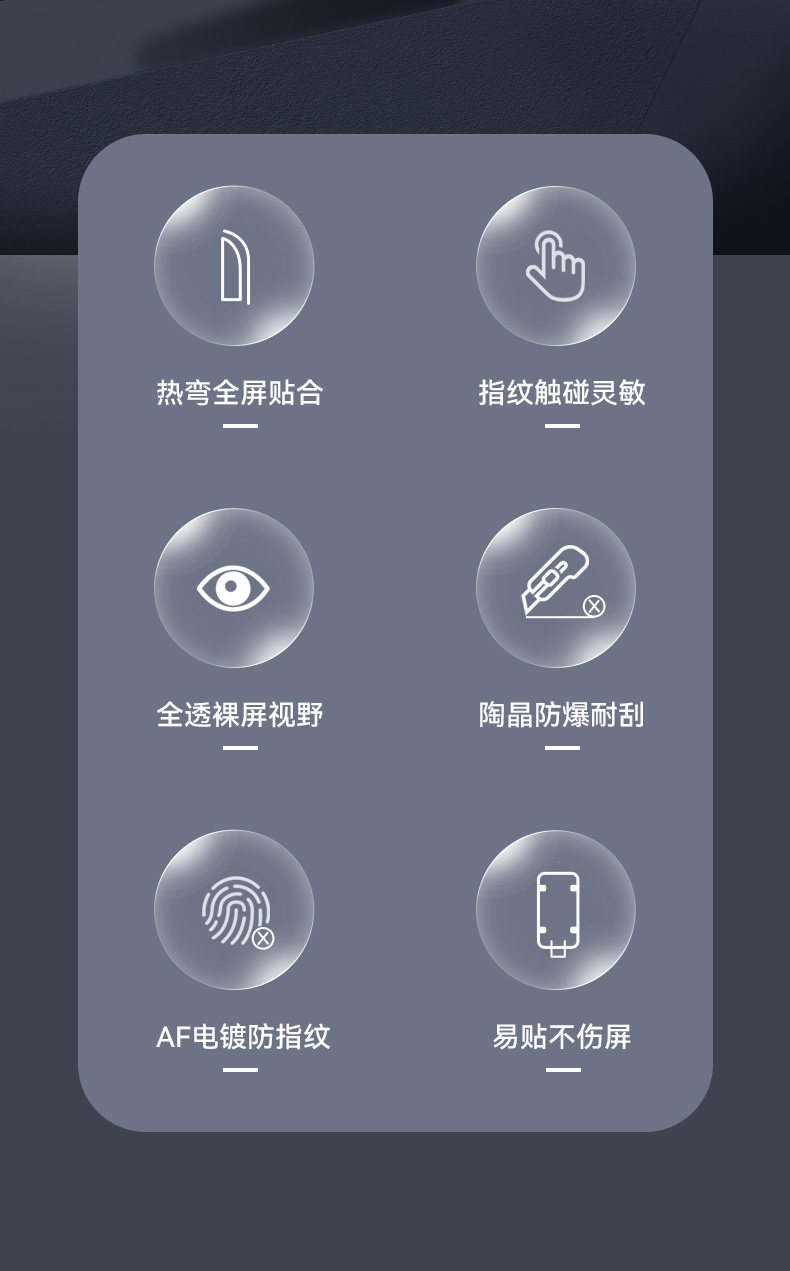 热弯全屏贴合

指纹触碰灵敏

全透裸屏视野

陶晶防爆耐刮

AF电镀防指纹

易贴不伤屏