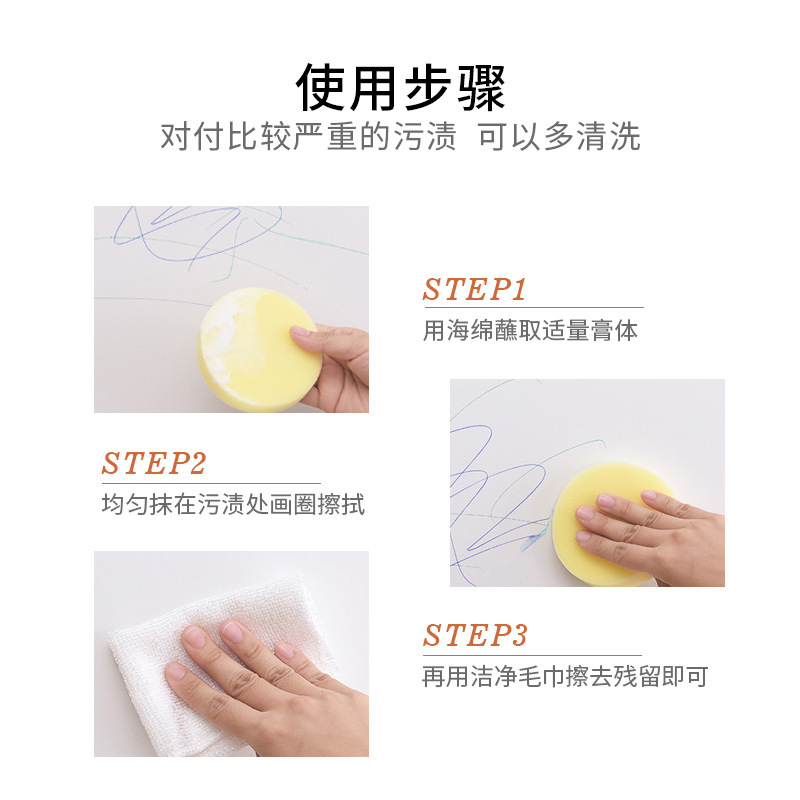 使用步骤

对付比较严重的污渍 可以多清洗

STEP1

用海绵蘸取适量膏体

STEP2

均匀抹在污渍处画圈擦拭

STEP3

再用洁净毛巾擦去残留即可