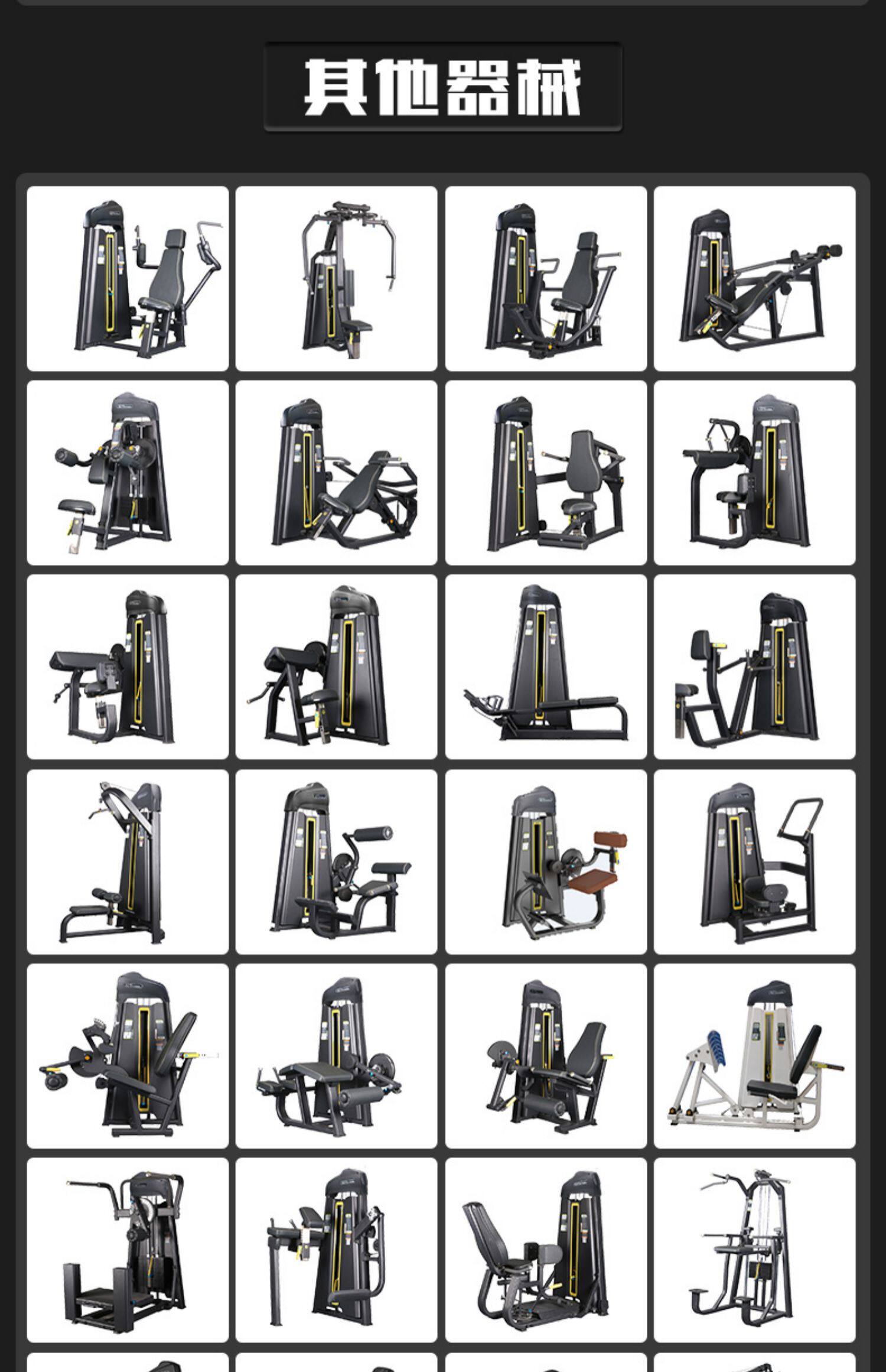 其他器械