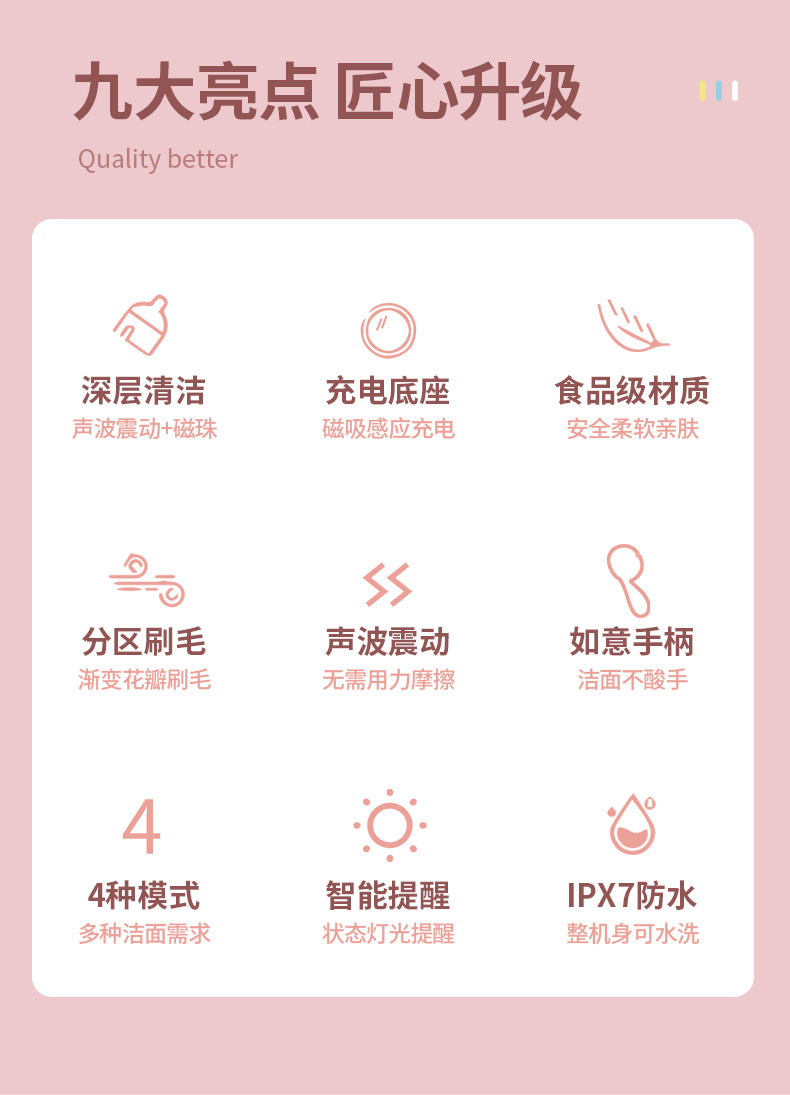 九大亮点 匠心升级

Quality better

深层清洁
声波震动+磁珠

充电底座
磁吸感应充电

食品级材质
安全柔软亲肤

分区刷毛
渐变花瓣刷毛

声波震动
无需用力摩擦

如意手柄
洁面不酸手

4

4种模式
多种洁面需求

智能提醒
状态灯光提醒

IPX7防水
整机身可水洗