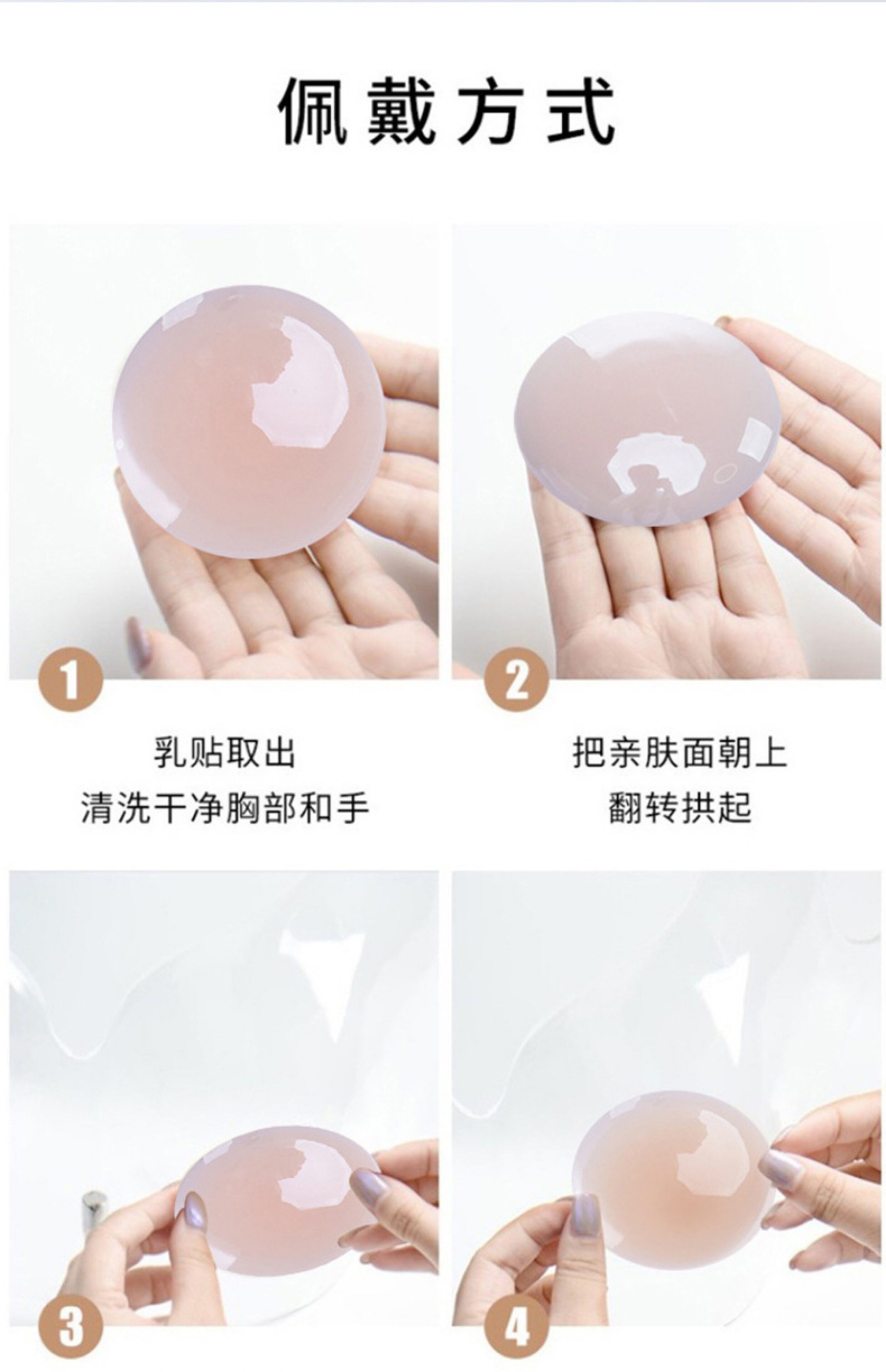 佩戴方式

1

乳贴取出
清洗干净胸部和手

2

把亲肤面朝上
翻转拱起

3

4