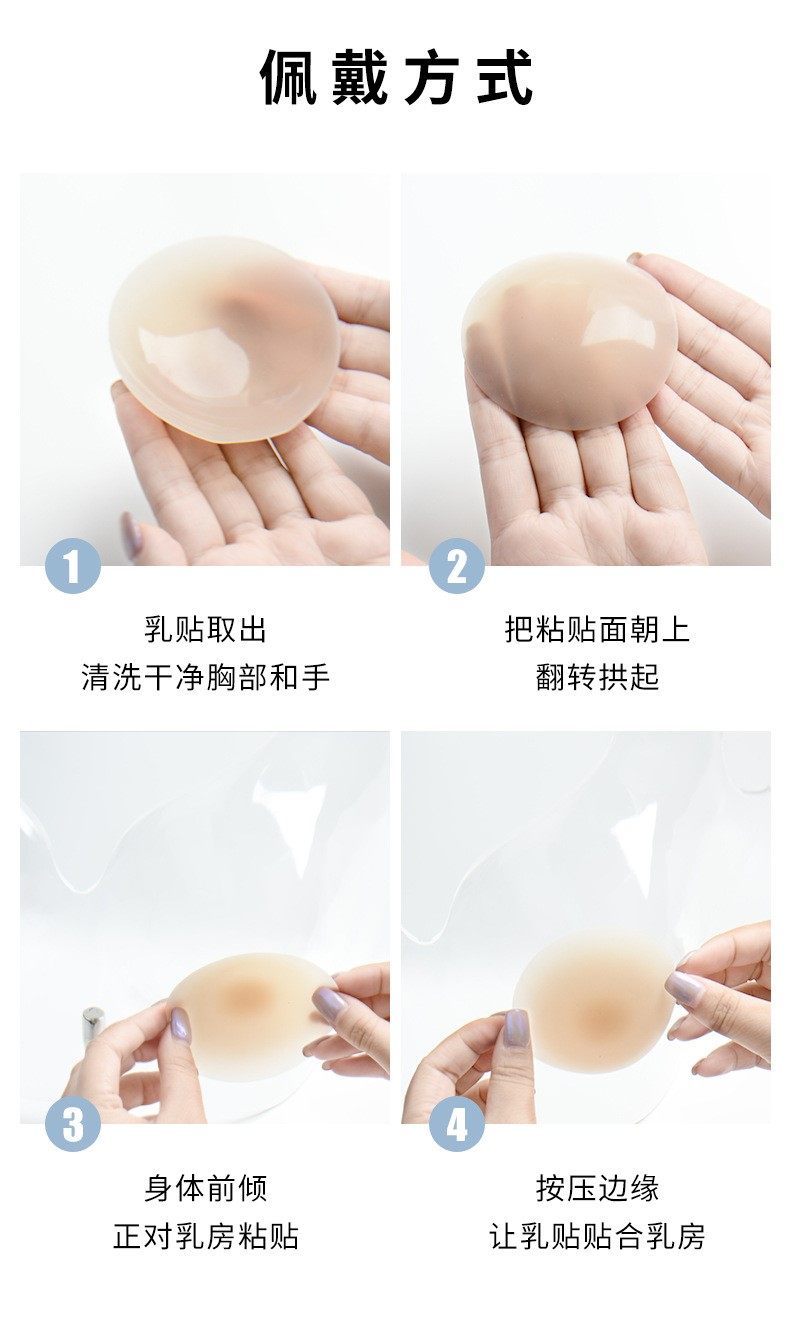 佩戴方式

1

乳贴取出
清洗干净胸部和手

2

把粘贴面朝上
翻转拱起

3

身体前倾
正对乳房粘贴

4

按压边缘
让乳贴贴合乳房