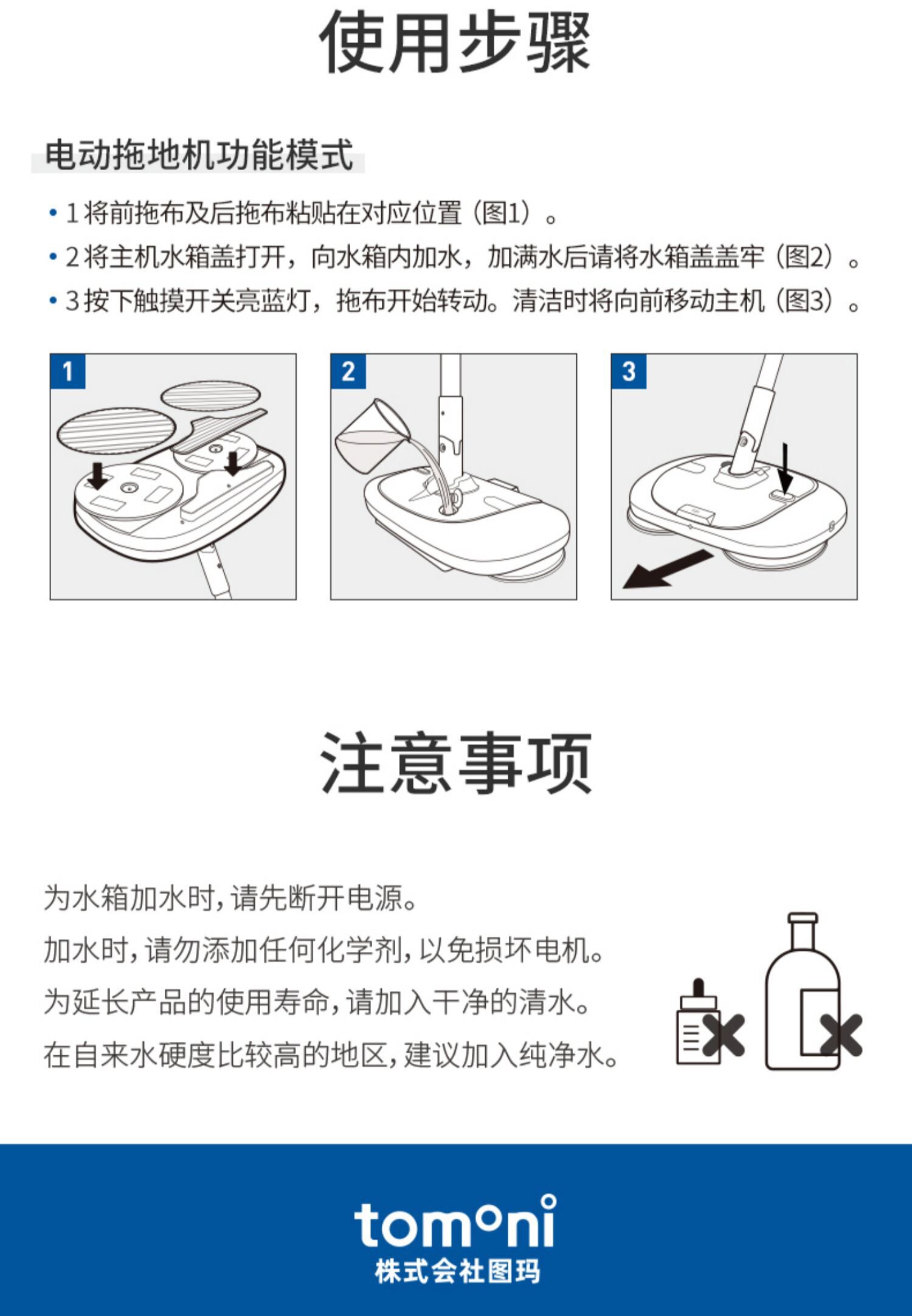 使用步骤

电动拖地机功能模式

• 1将前拖布及后拖布粘贴在对应位置（图1）。

• 2将主机水箱盖打开，向水箱内加水，加满水后请将水箱盖盖牢（图2）。

• 3按下触摸开关亮蓝灯，拖布开始转动。清洁时将向前移动主机（图3）。

1

2

3

注意事项

为水箱加水时，请先断开电源。

加水时，请勿添加任何化学剂，以免损坏电机。

为延长产品的使用寿命，请加入干净的清水。

在自来水硬度比较高的地区，建议加入纯净水。

tomoni
株式会社图玛