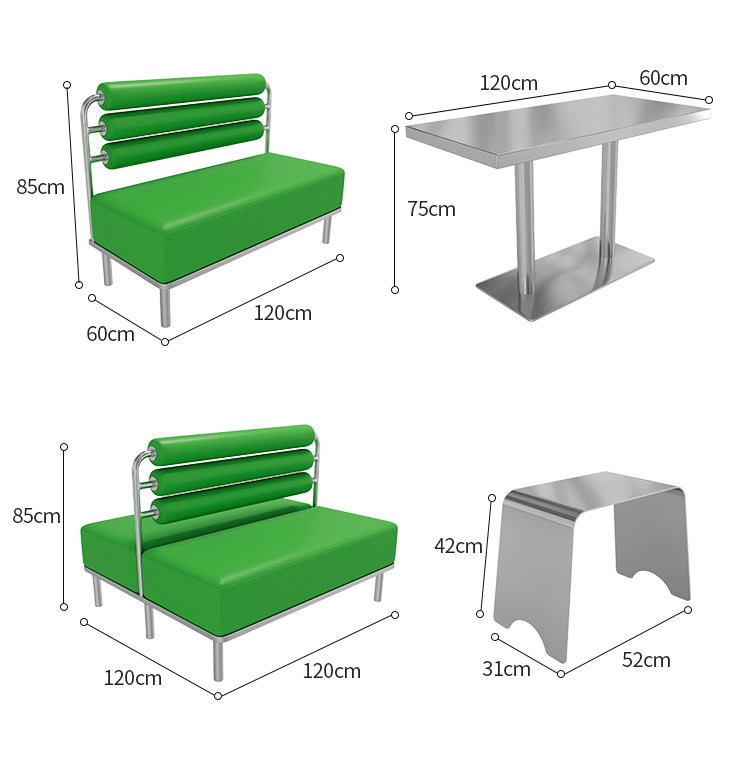 85cm

60cm

120cm

120cm

60cm

75cm

85cm

120cm

120cm

42cm

31cm

52cm