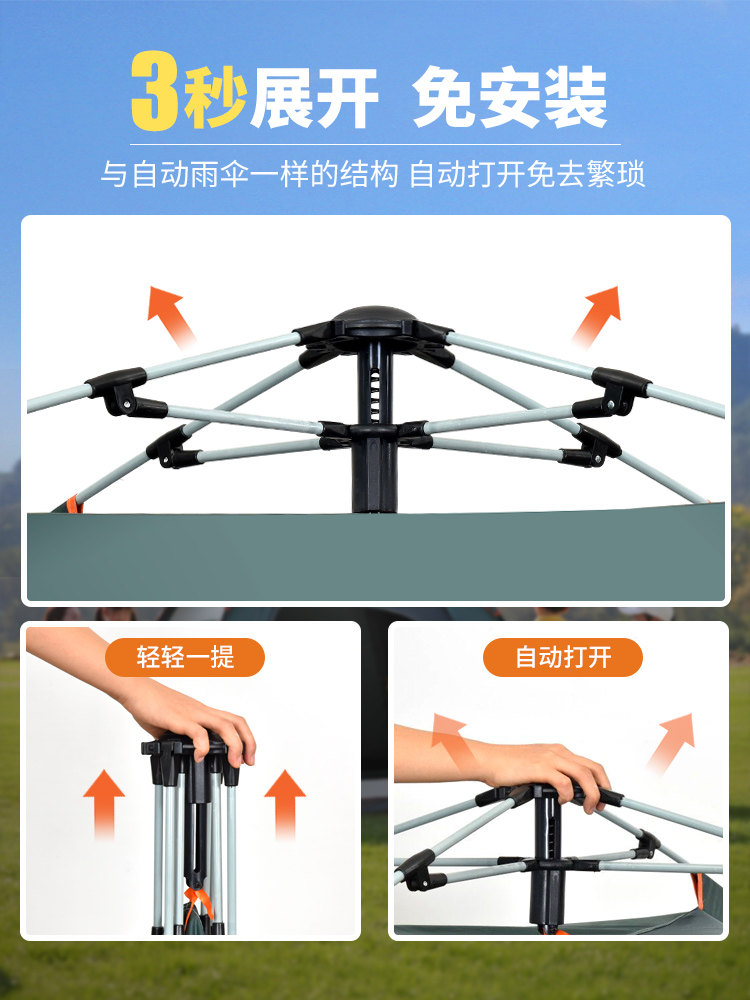 3秒展开 免安装

与自动雨伞一样的结构 自动打开免去繁琐

轻轻一提

自动打开