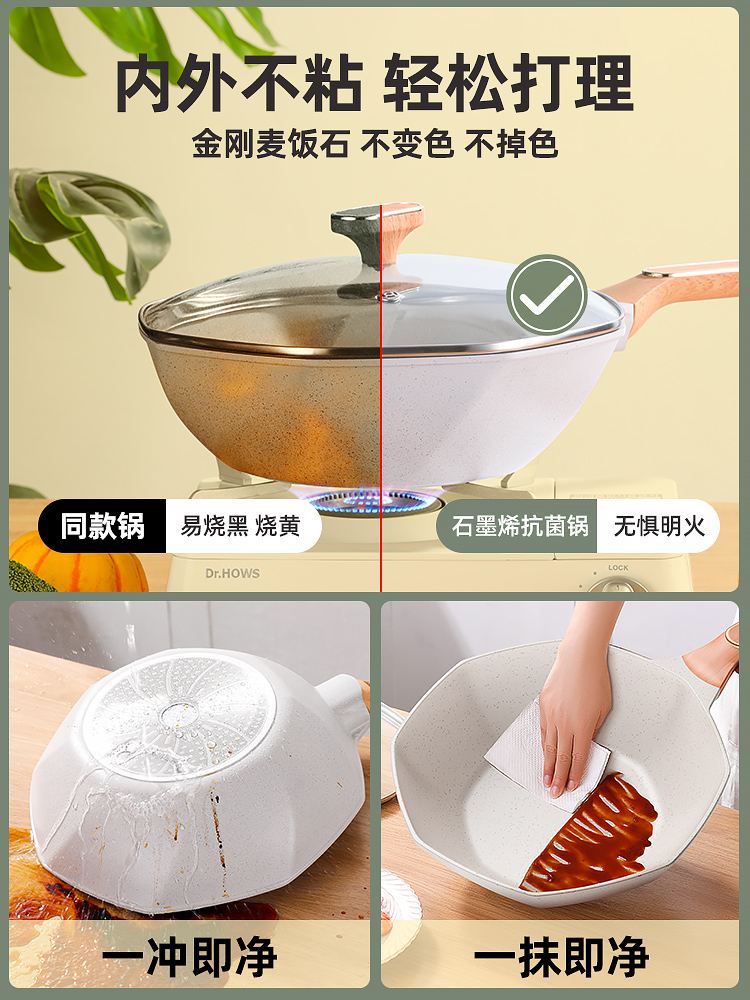 内外不粘 轻松打理

金刚麦饭石 不变色 不掉色

同款锅 易烧黑 烧黄

石墨烯抗菌锅 无惧明火

Dr.HOWS

LOCK

一冲即净

一抹即净