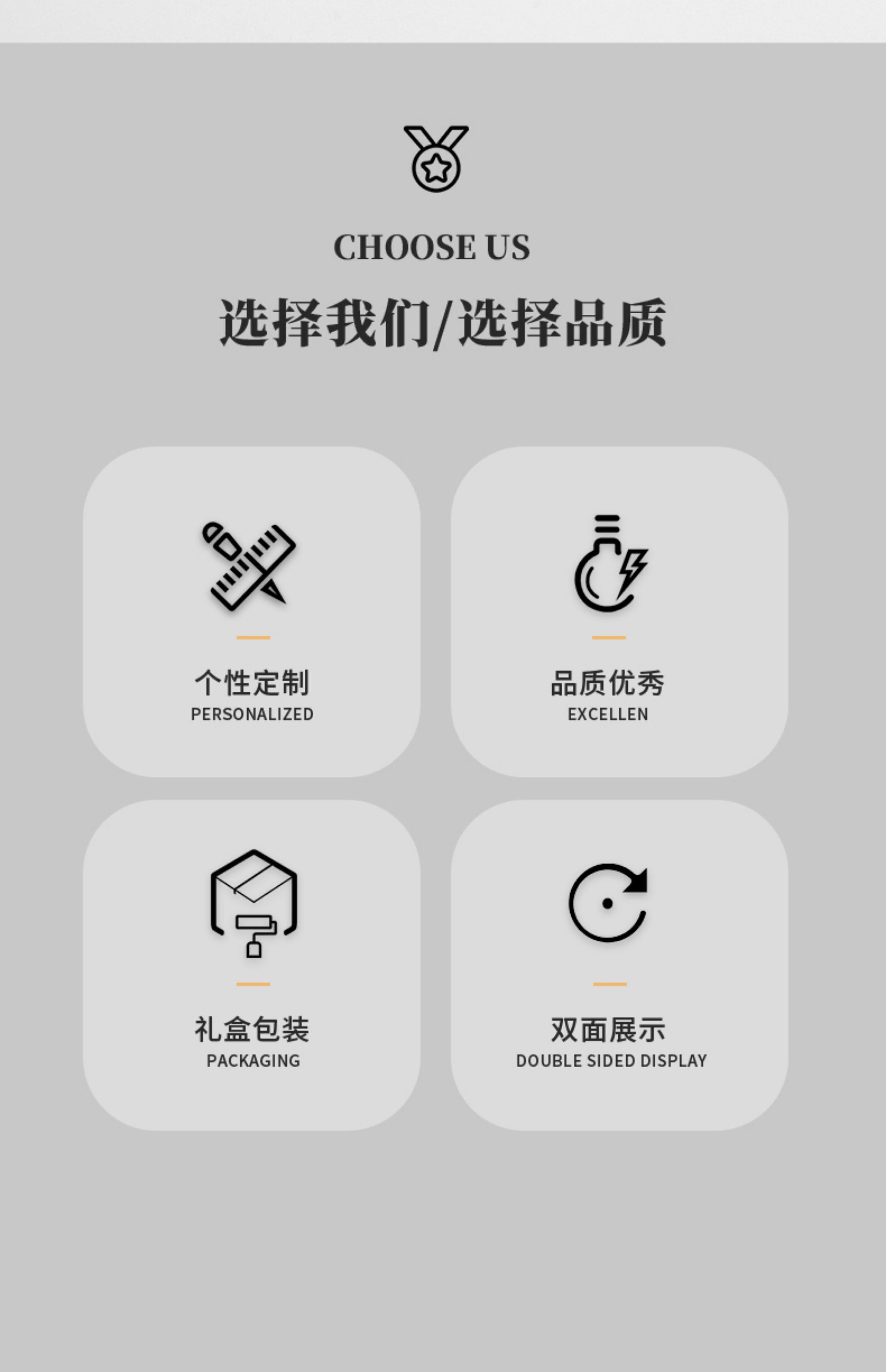 CHOOSE US

选择我们/选择品质

个性定制
PERSONALIZED

品质优秀
EXCELLEN

礼盒包装
PACKAGING

双面展示
DOUBLE SIDED DISPLAY