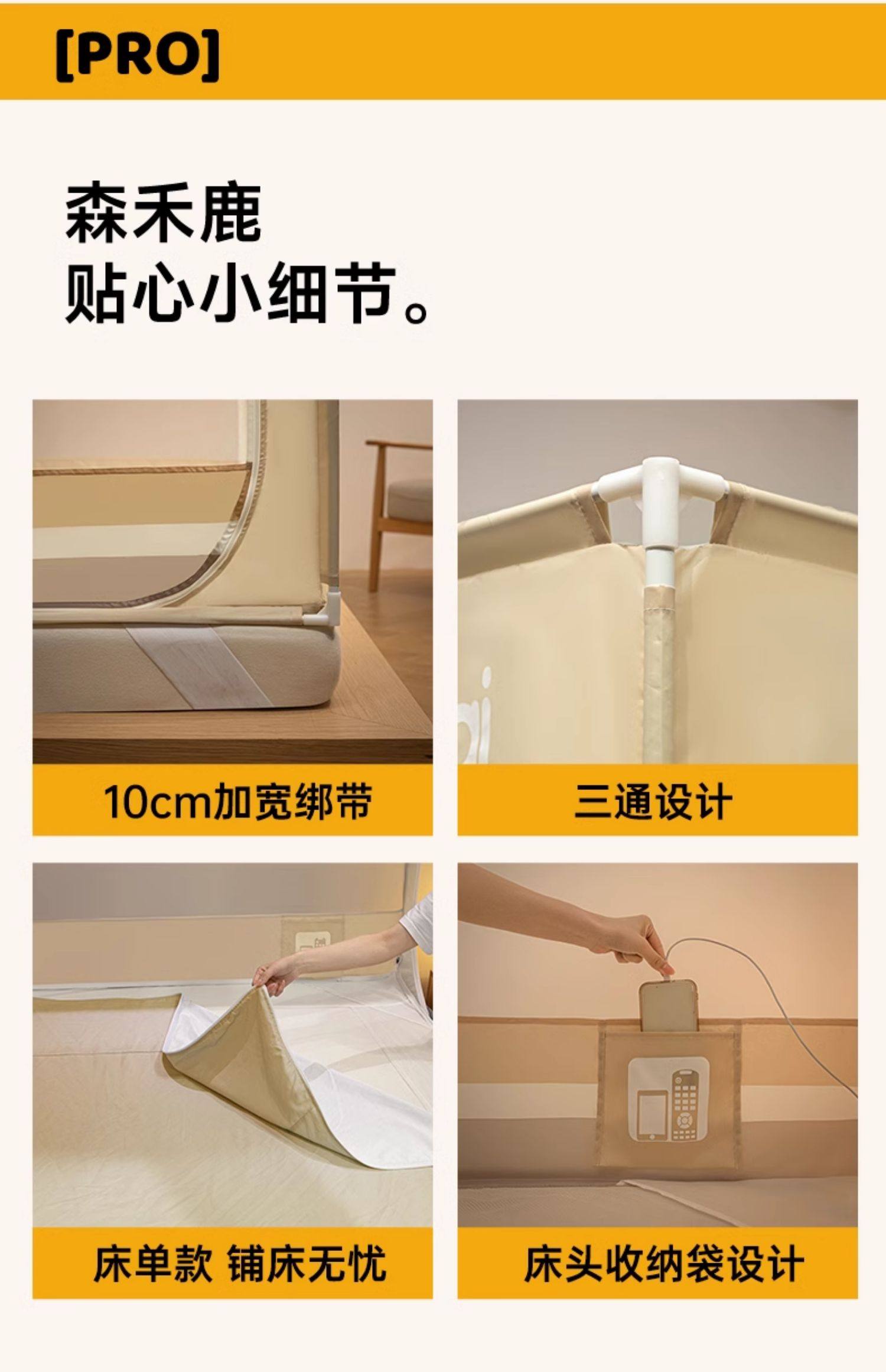 [PRO]

森禾鹿
贴心小细节。

10cm加宽绑带

三通设计

床单款 铺床无忧

床头收纳袋设计