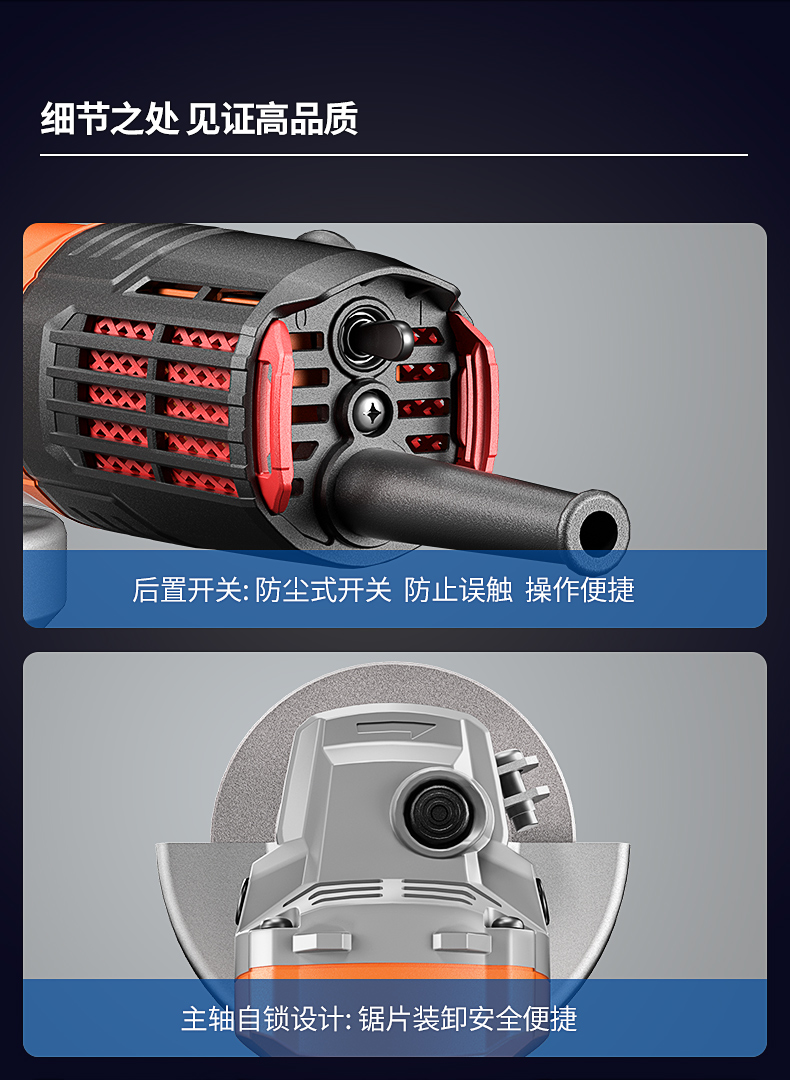 细节之处 见证高品质

后置开关: 防尘式开关 防止误触 操作便捷

主轴自锁设计: 锯片装卸安全便捷