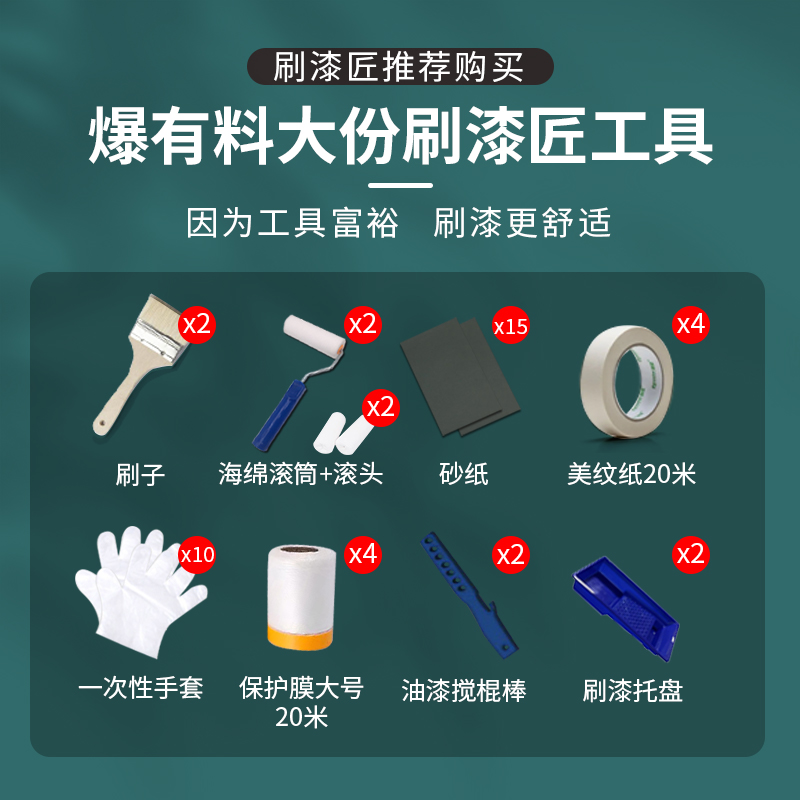 刷漆匠推荐购买

爆有料大份刷漆匠工具

因为工具富裕　刷漆更舒适

x2
刷子

x2
x2
海绵滚筒+滚头

x15
砂纸

x4
美纹纸20米

x10
一次性手套

x4
保护膜大号20米

x2
油漆搅棍棒

x2
刷漆托盘