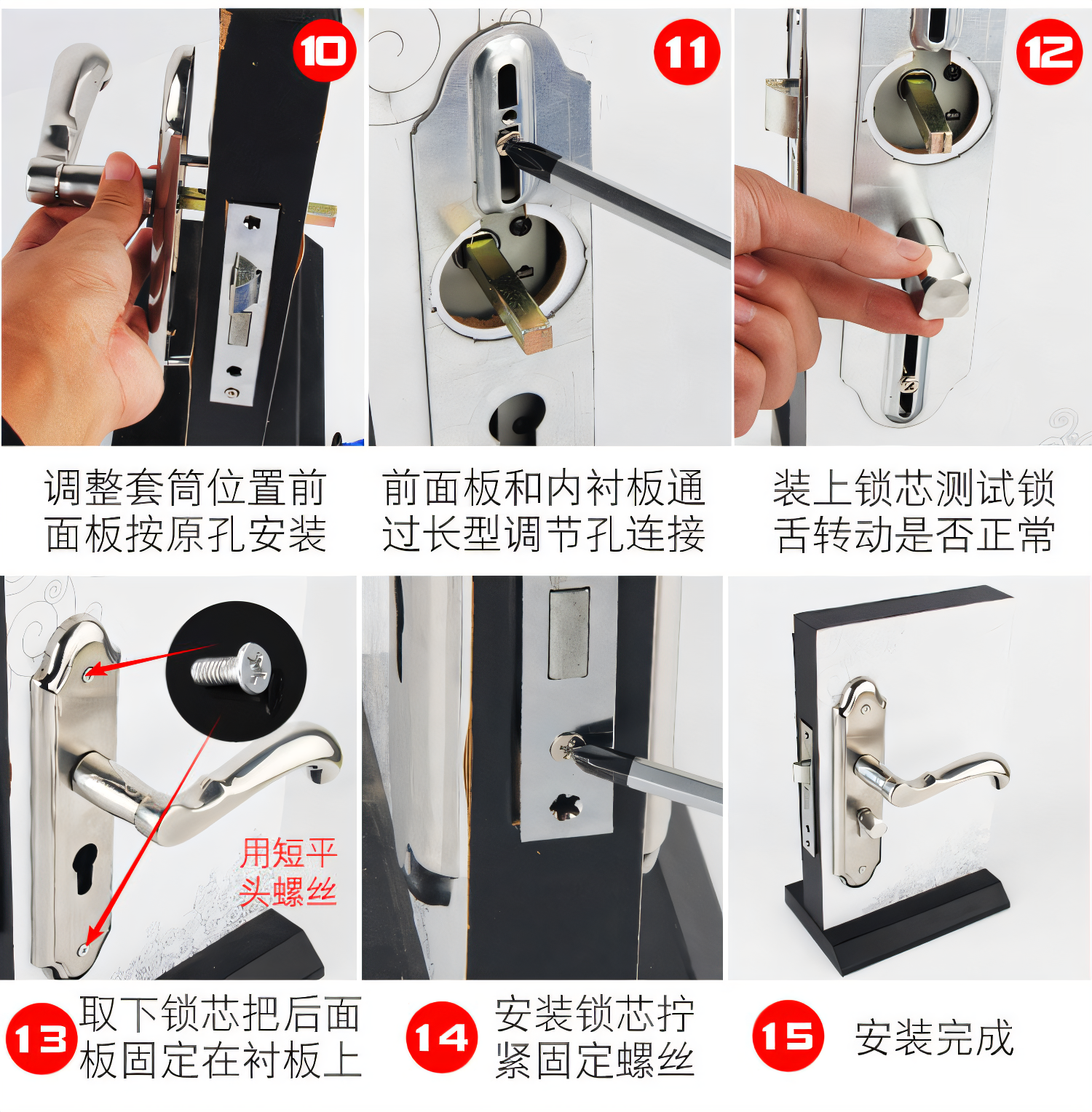 10

11

12

调整套筒位置前面板按原孔安装

前面板和内衬板通过长型调节孔连接

装上锁芯测试锁舌转动是否正常

用短平头螺丝

13 取下锁芯把后面板固定在衬板上

14 安装锁芯拧紧固定螺丝

15 安装完成