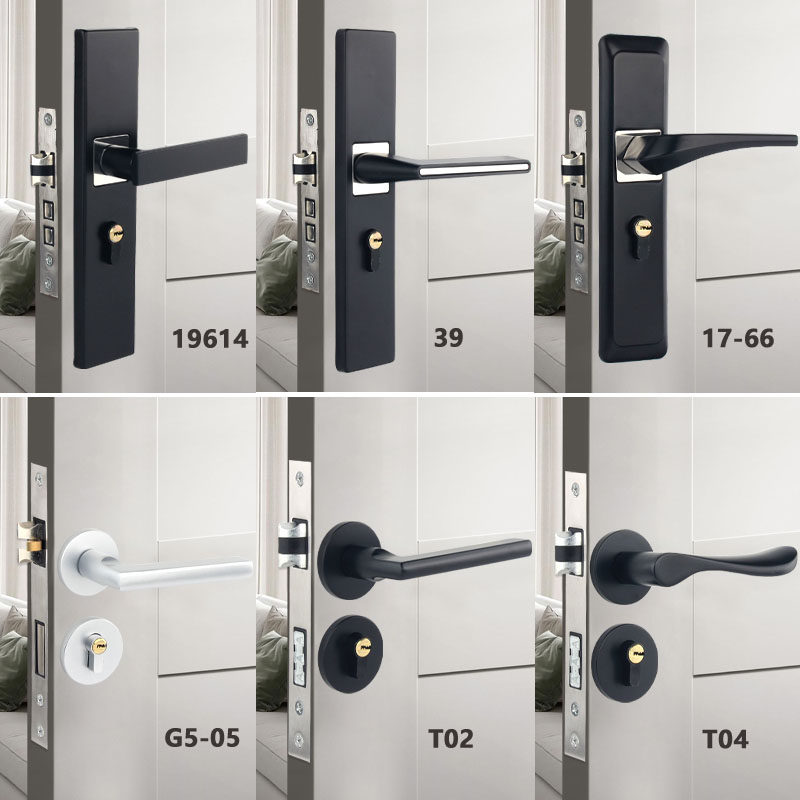 19614

39

17-66

G5-05

T02

T04