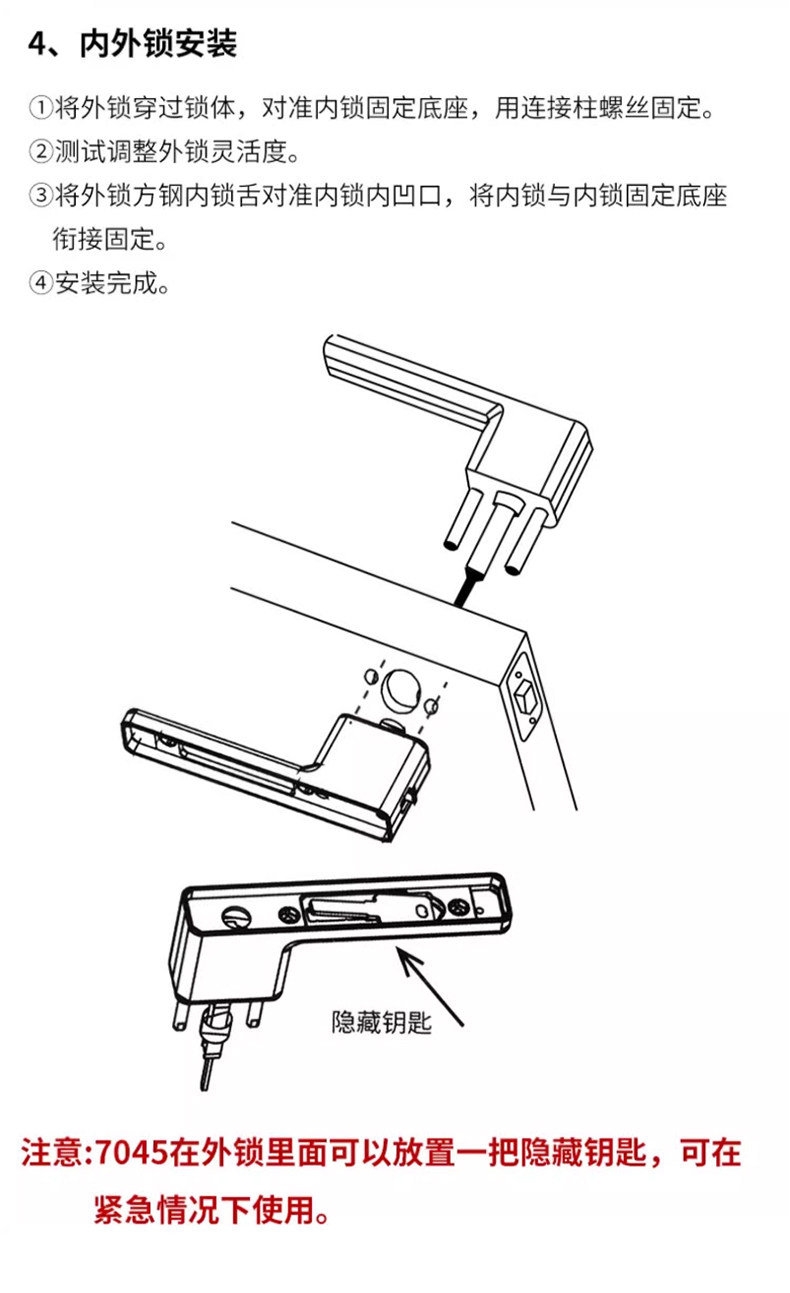 4、内外锁安装

①将外锁穿过锁体，对准内锁固定底座，用连接柱螺丝固定。

②测试调整外锁灵活度。

③将外锁方钢内锁舌对准内锁内凹口，将内锁与内锁固定底座衔接固定。

④安装完成。

隐藏钥匙

注意:7045在外锁里面可以放置一把隐藏钥匙，可在紧急情况下使用。