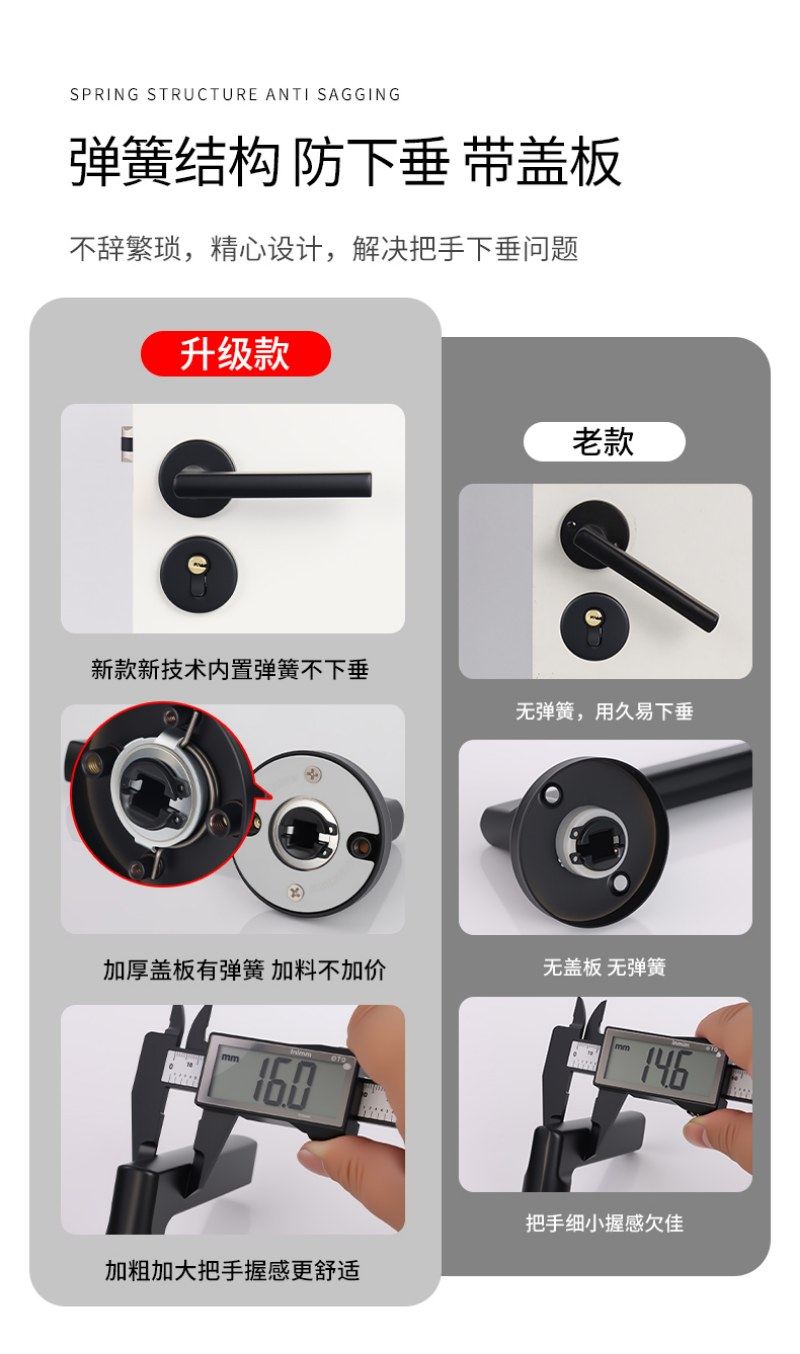 SPRING STRUCTURE ANTI SAGGING

弹簧结构 防下垂 带盖板

不辞繁琐，精心设计，解决把手下垂问题

升级款

新款新技术内置弹簧不下垂

加厚盖板有弹簧 加料不加价

mm
16.0

加粗加大把手握感更舒适

老款

无弹簧，用久易下垂

无盖板 无弹簧

mm
14.6

把手细小握感欠佳