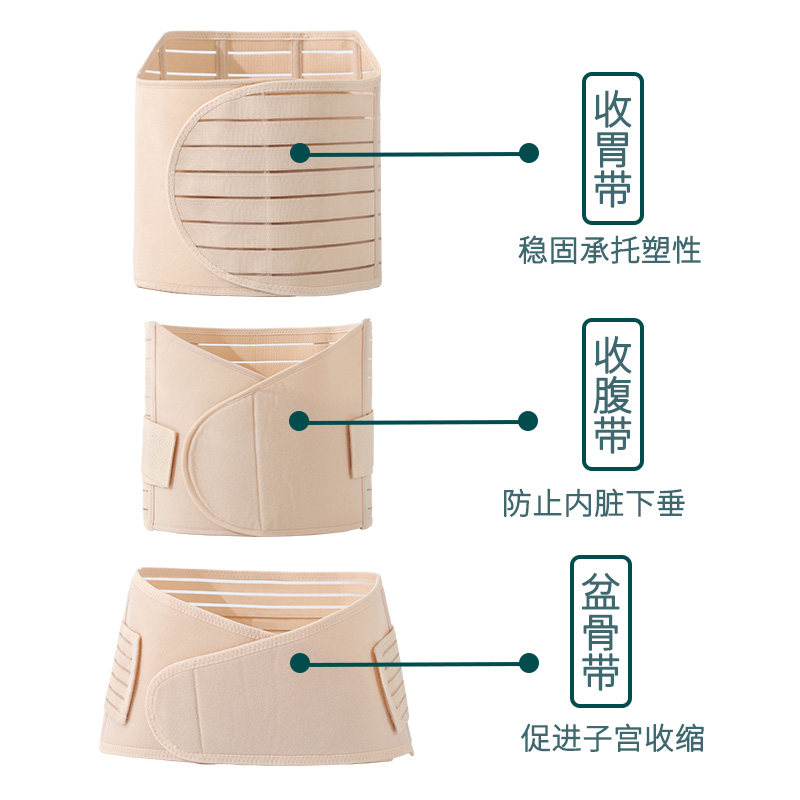 收胃带
稳固承托塑性

收腹带
防止内脏下垂

盆骨带
促进子宫收缩