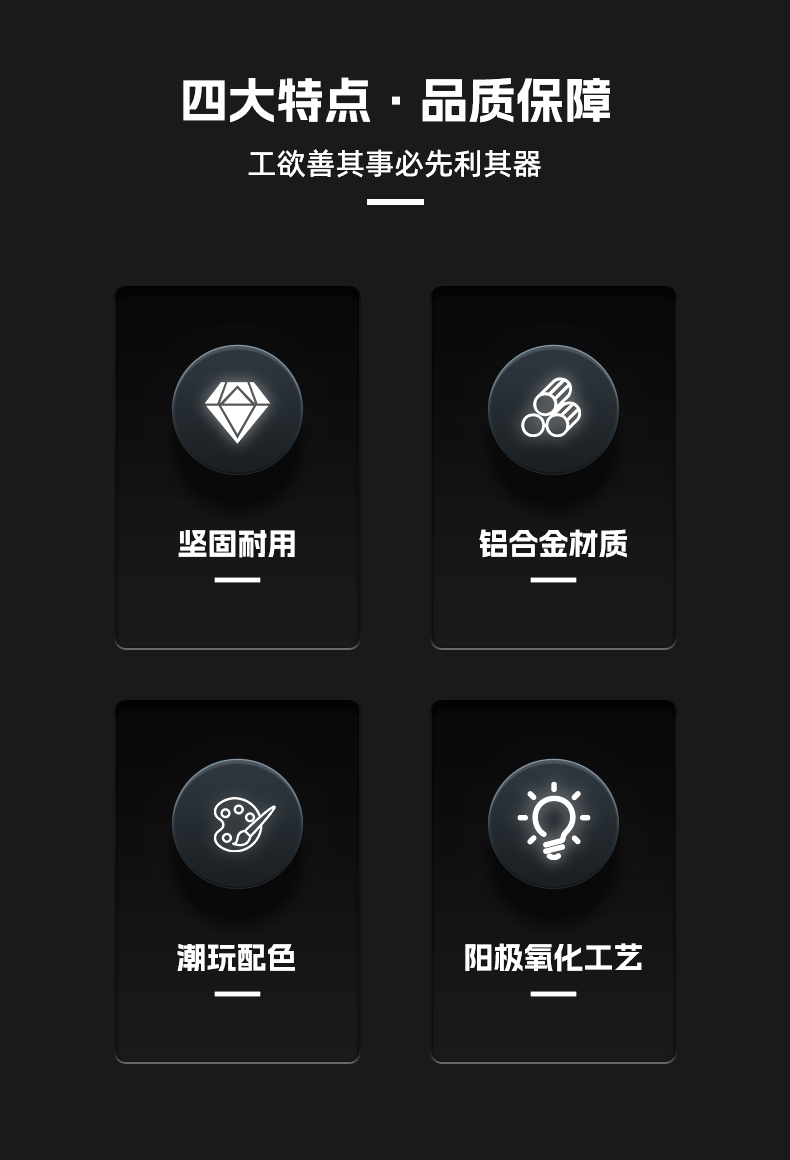 四大特点 · 品质保障

工欲善其事必先利其器

坚固耐用

铝合金材质

潮玩配色

阳极氧化工艺