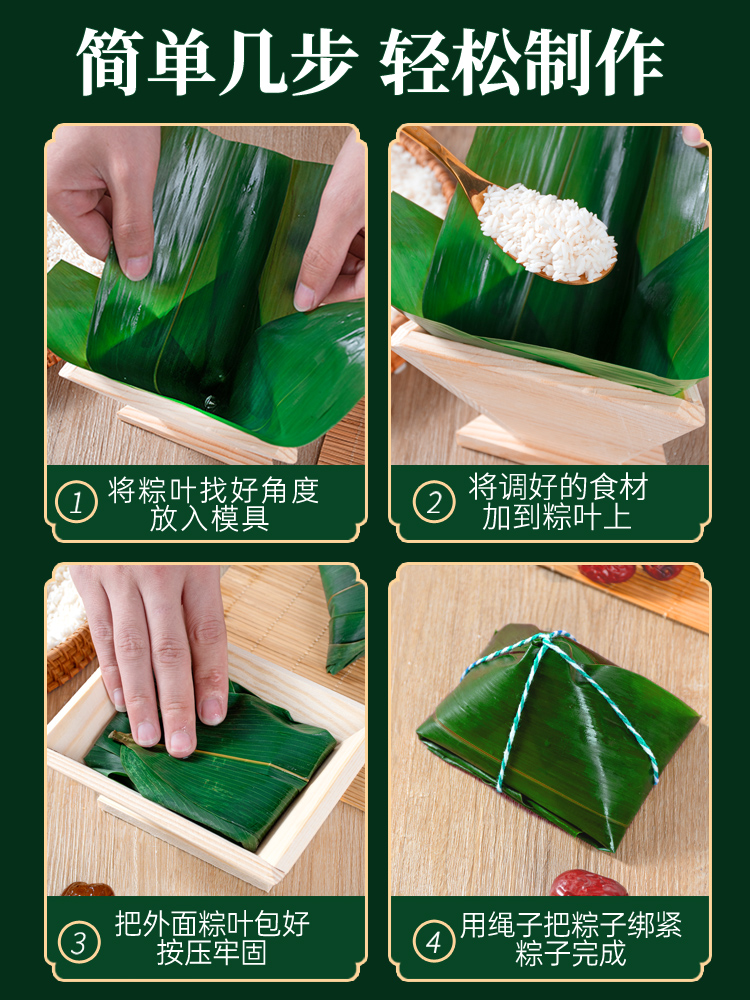 简单几步 轻松制作

1 将粽叶找好角度
放入模具

2 将调好的食材
加到粽叶上

3 把外面粽叶包好
按压牢固

4 用绳子把粽子绑紧
粽子完成