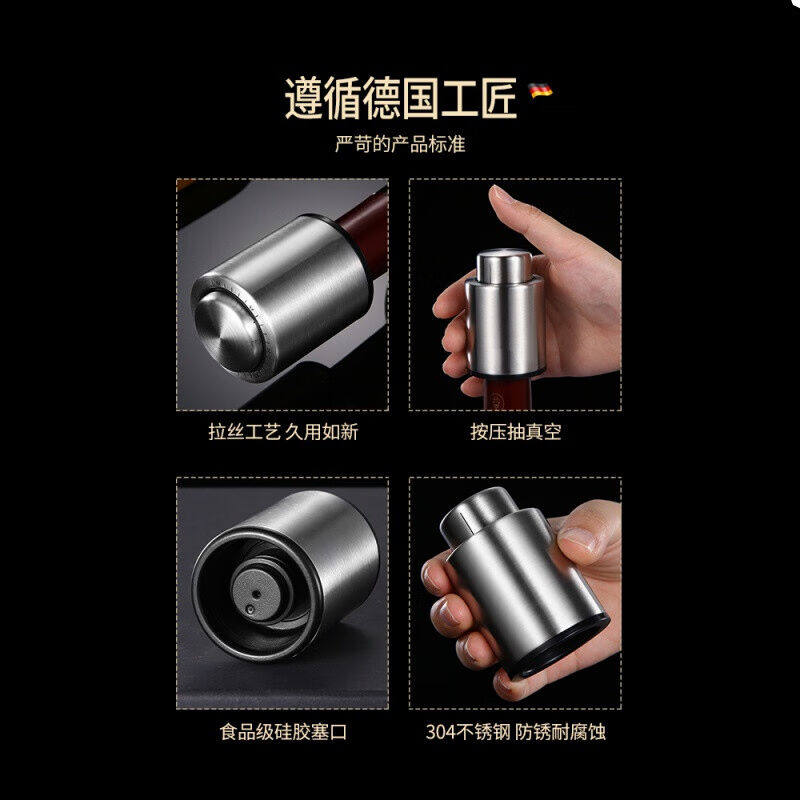 遵循德国工匠

严苛的产品标准

拉丝工艺 久用如新

按压抽真空

食品级硅胶塞口

304不锈钢 防锈耐腐蚀