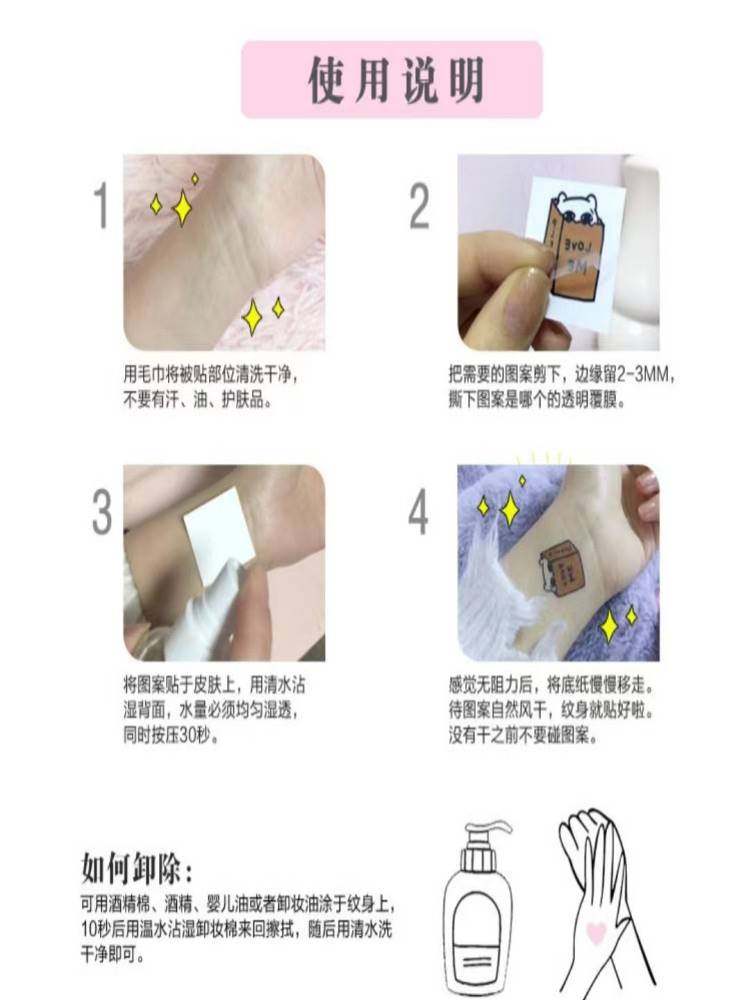 使用说明

1

用毛巾将被贴部位清洗干净，不要有汗、油、护肤品。

2

LOVE ME

把需要的图案剪下，边缘留2-3MM，撕下图案是哪个的透明覆膜。

3

将图案贴于皮肤上，用清水沾湿背面，水量必须均匀湿透，同时按压30秒。

4

感觉无阻力后，将底纸慢慢移走。待图案自然风干，纹身就贴好啦。没有干之前不要碰图案。

如何卸除：

可用酒精棉、酒精、婴儿油或者卸妆油涂于纹身上，10秒后用温水沾湿卸妆棉来回擦拭，随后用清水洗干净即可。