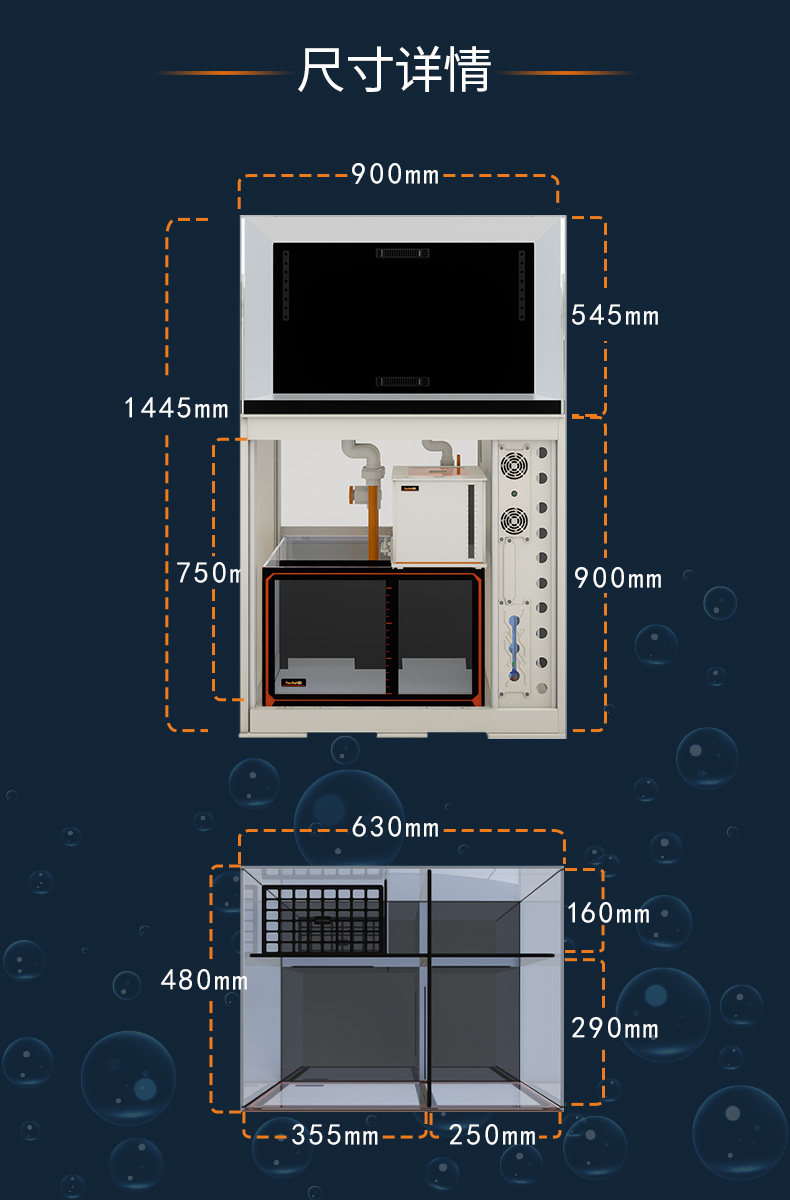 尺寸详情

900mm

545mm

1445mm

750m

900mm

630mm

160mm

480mm

290mm

355mm

250mm