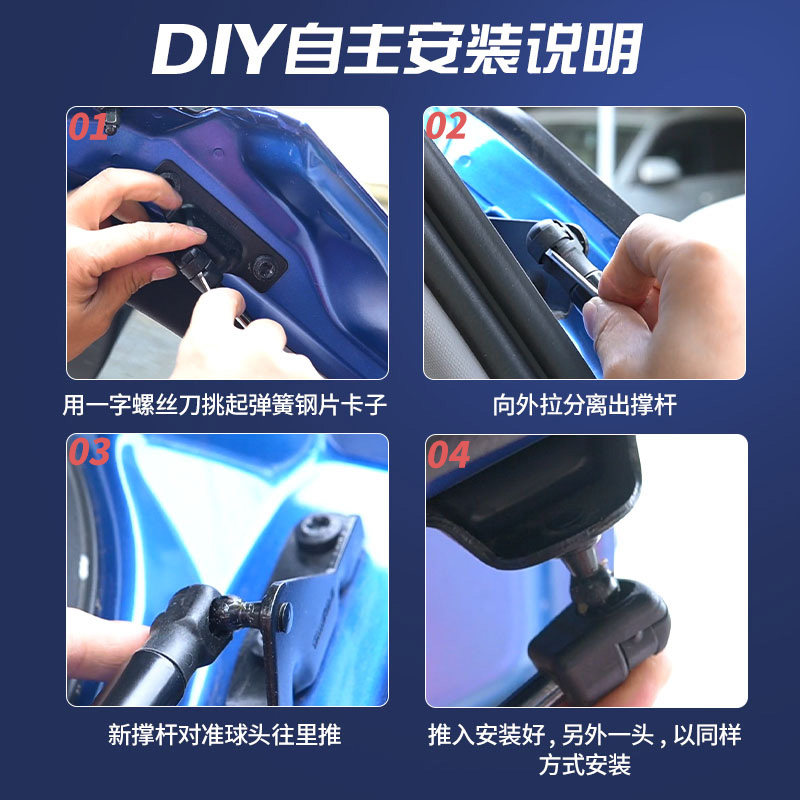 DIY自主安装说明

01
用一字螺丝刀挑起弹簧钢片卡子

02
向外拉分离出撑杆

03
新撑杆对准球头往里推

04
推入安装好，另外一头，以同样方式安装