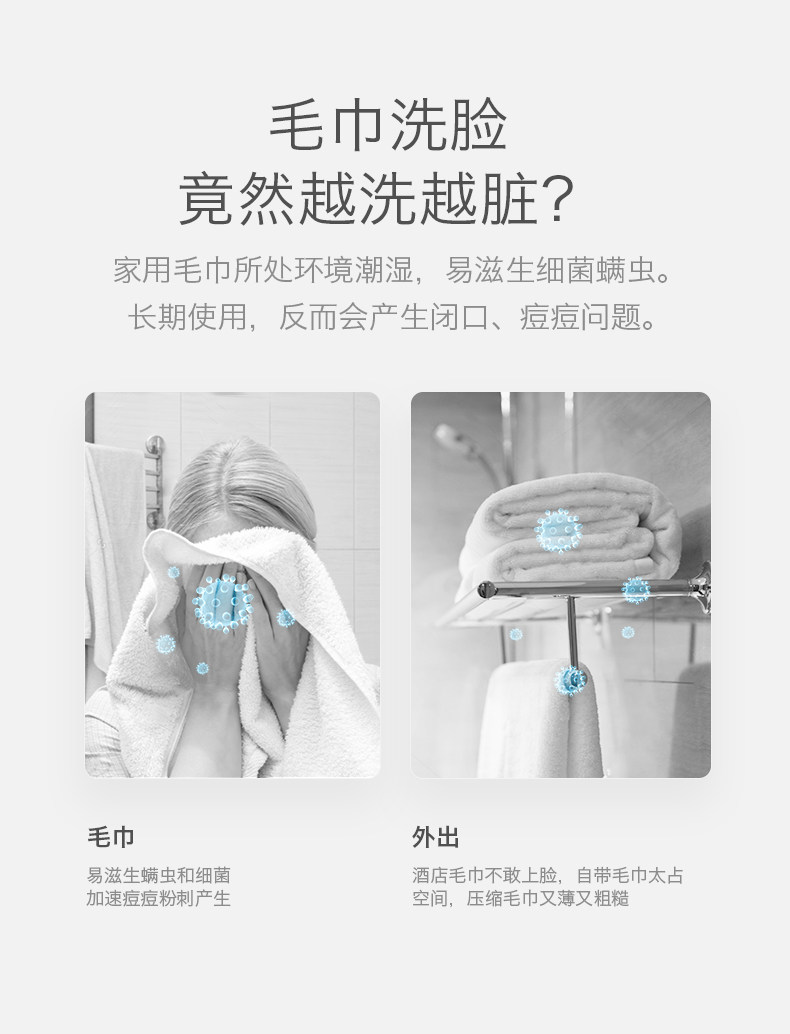 毛巾洗脸
竟然越洗越脏?

家用毛巾所处环境潮湿，易滋生细菌螨虫。
长期使用，反而会产生闭口、痘痘问题。

毛巾

易滋生螨虫和细菌
加速痘痘粉刺产生

外出

酒店毛巾不敢上脸，自带毛巾太占空间，压缩毛巾又薄又粗糙