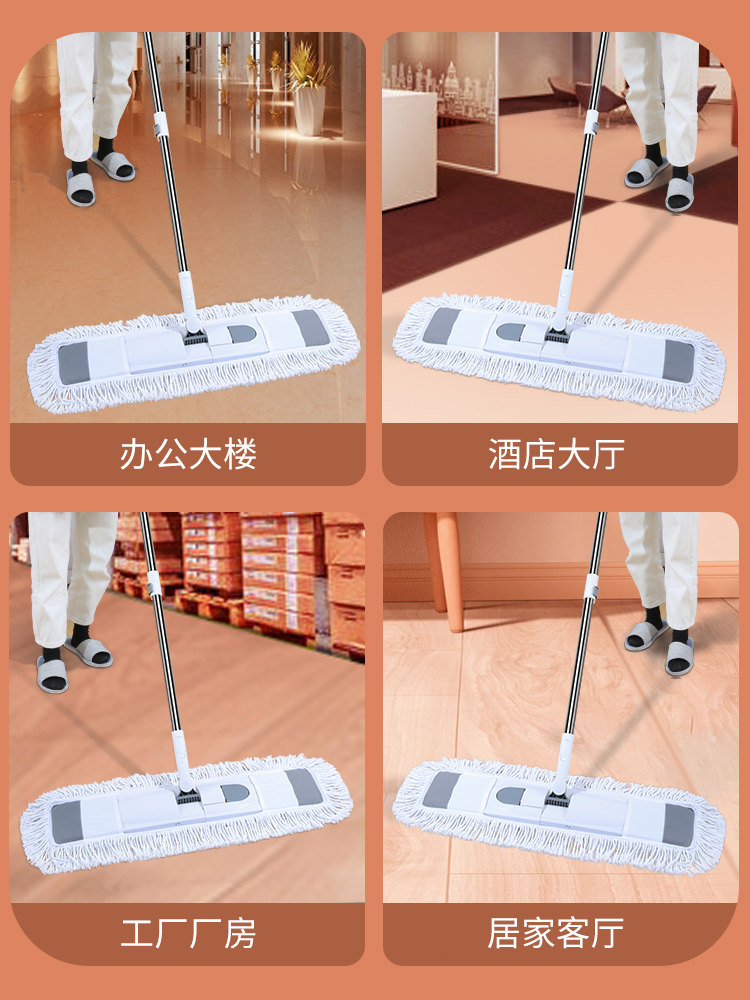 办公大楼

酒店大厅

工厂厂房

居家客厅