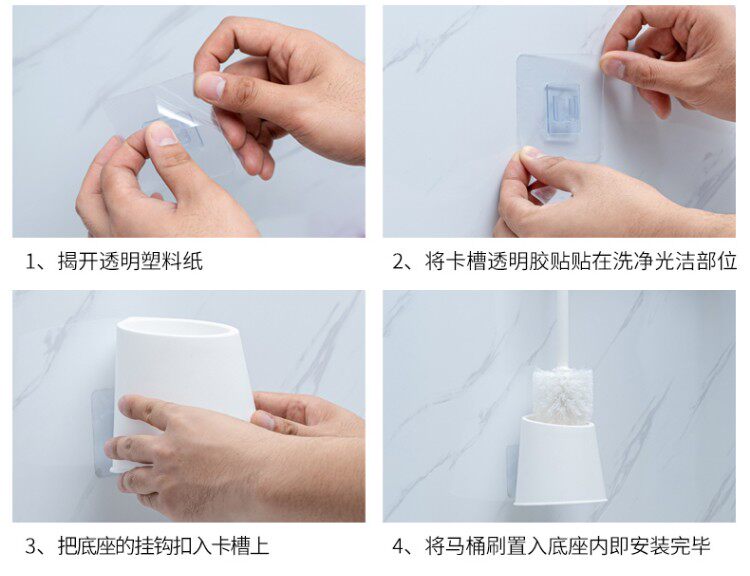 1、揭开透明塑料纸

2、将卡槽透明胶贴贴在洗净光洁部位

3、把底座的挂钩扣入卡槽上

4、将马桶刷置入底座内即安装完毕