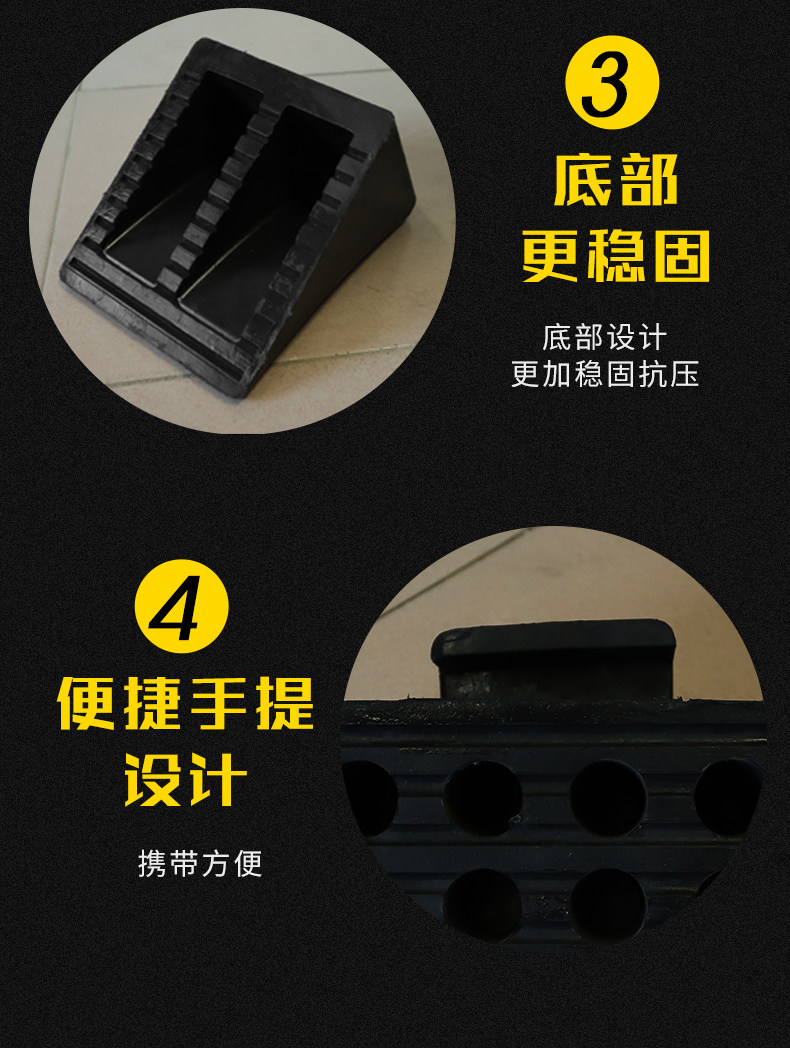 3
底部
更稳固

底部设计
更加稳固抗压

4
便捷手提
设计

携带方便