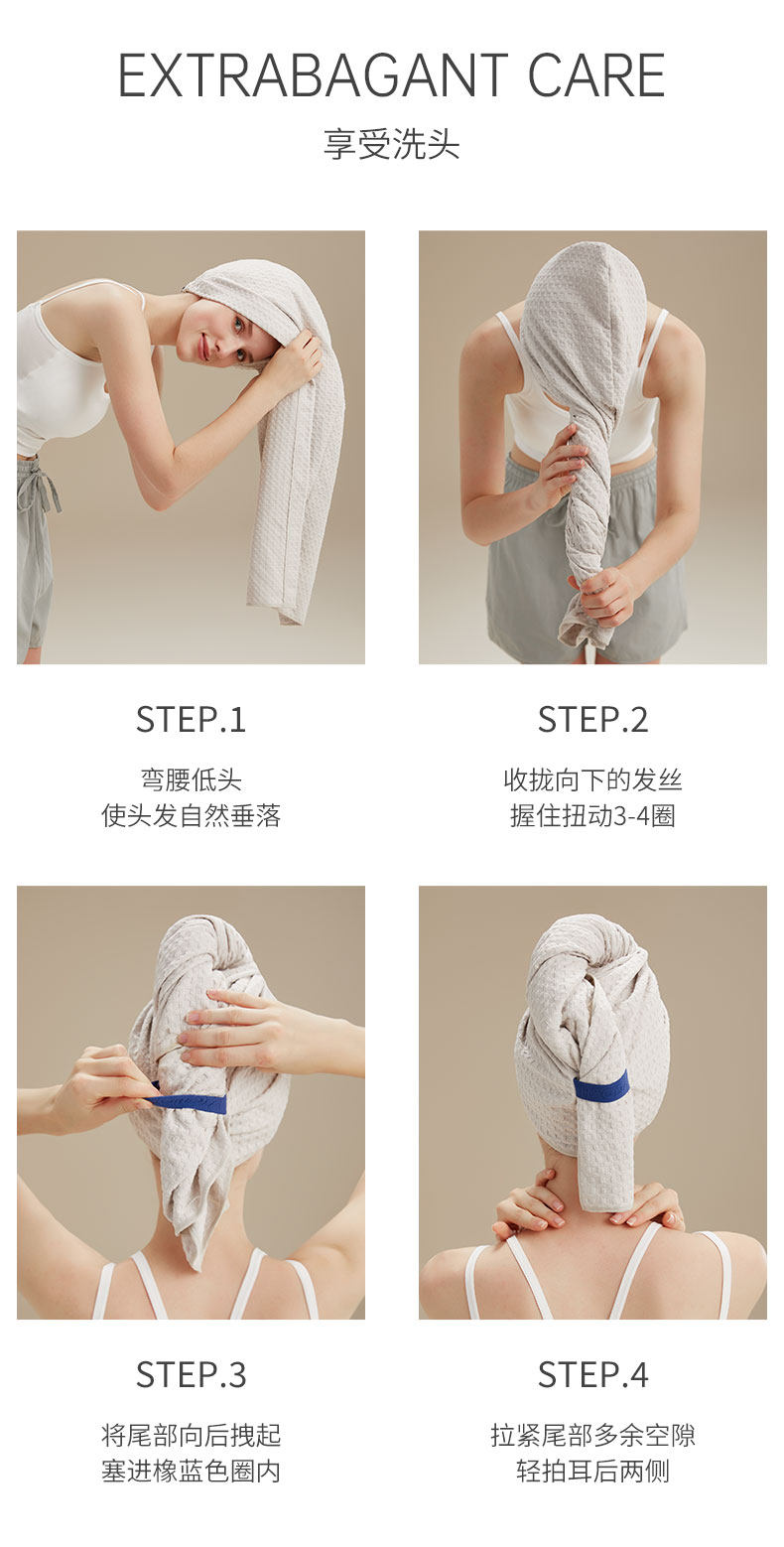 EXTRABAGANT CARE
享受洗头

STEP.1
弯腰低头
使头发自然垂落

STEP.2
收拢向下的发丝
握住扭动3-4圈

STEP.3
将尾部向后拽起
塞进橡蓝色圈内

STEP.4
拉紧尾部多余空隙
轻拍耳后两侧