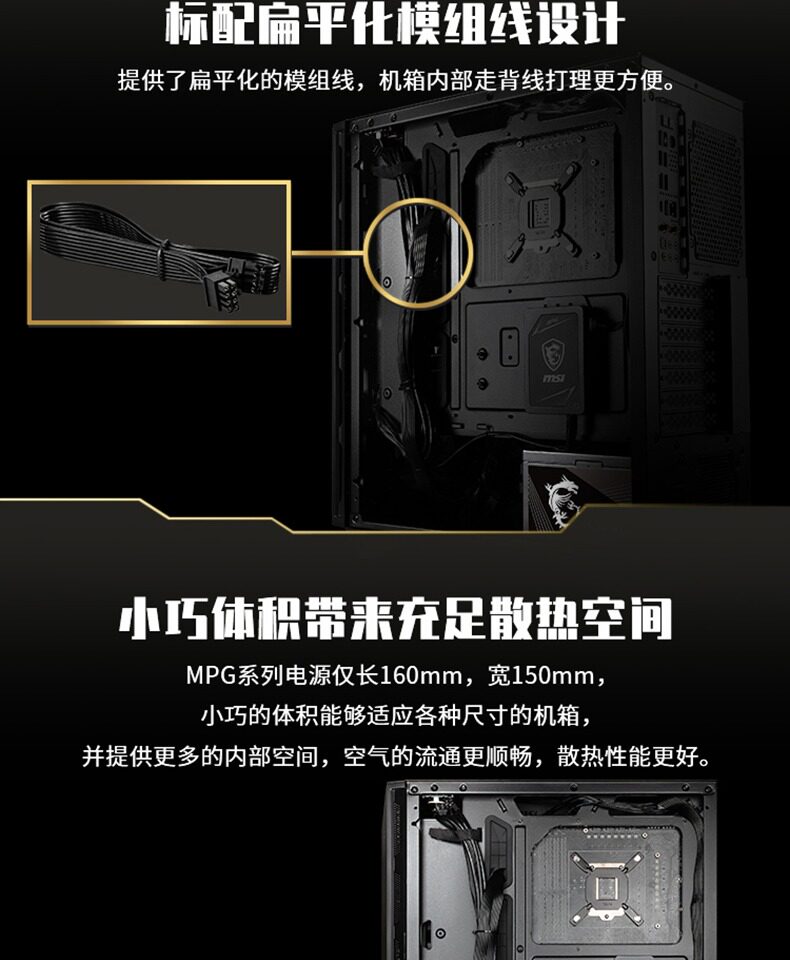 标配扁平化模组线设计

提供了扁平化的模组线，机箱内部走背线打理更方便。

msi

小巧体积带来充足散热空间

MPG系列电源仅长160mm，宽150mm，
小巧的体积能够适应各种尺寸的机箱，
并提供更多的内部空间，空气的流通更顺畅，散热性能更好。