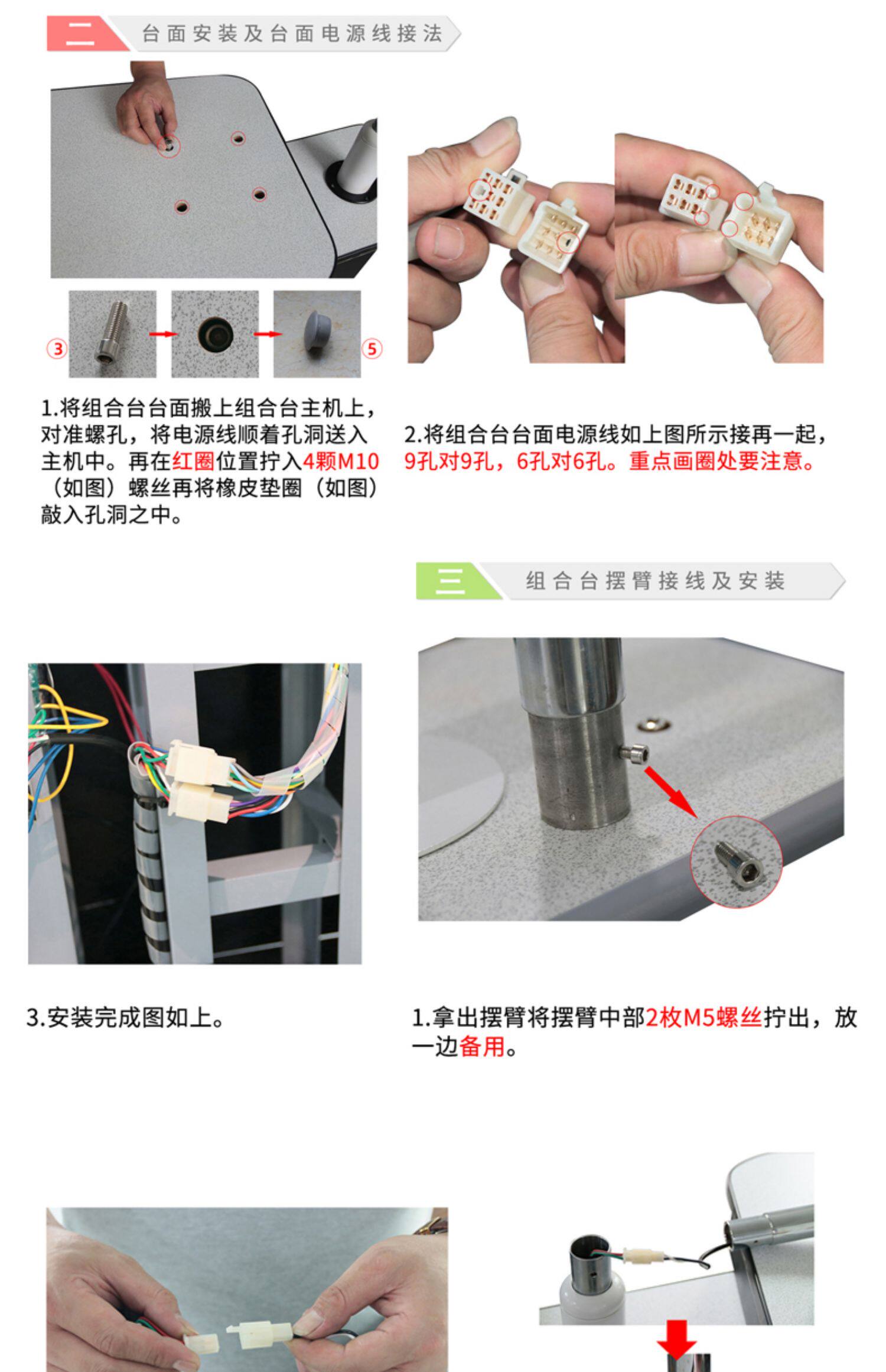 二 台面安装及台面电源线接法

③

⑤

1.将组合台台面搬上组合台主机上，对准螺孔，将电源线顺着孔洞送入主机中。再在红圈位置拧入4颗M10（如图）螺丝再将橡皮垫圈（如图）敲入孔洞之中。

2.将组合台台面电源线如上图所示接再一起，9孔对9孔，6孔对6孔。重点画圈处要注意。

三 组合台摆臂接线及安装

3.安装完成图如上。

1.拿出摆臂将摆臂中部2枚M5螺丝拧出，放一边备用。