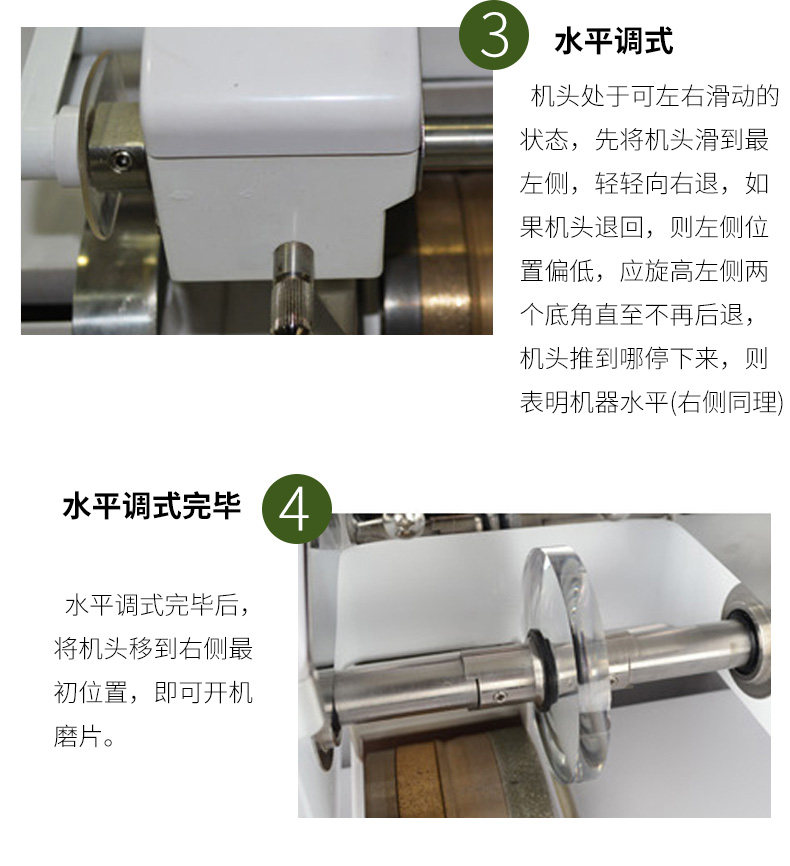 3 水平调式

机头处于可左右滑动的状态，先将机头滑到最左侧，轻轻向右退，如果机头退回，则左侧位置偏低，应旋高左侧两个底角直至不再后退，机头推到哪停下来，则表明机器水平(右侧同理)

水平调式完毕 4

水平调式完毕后，将机头移到右侧最初位置，即可开机磨片。