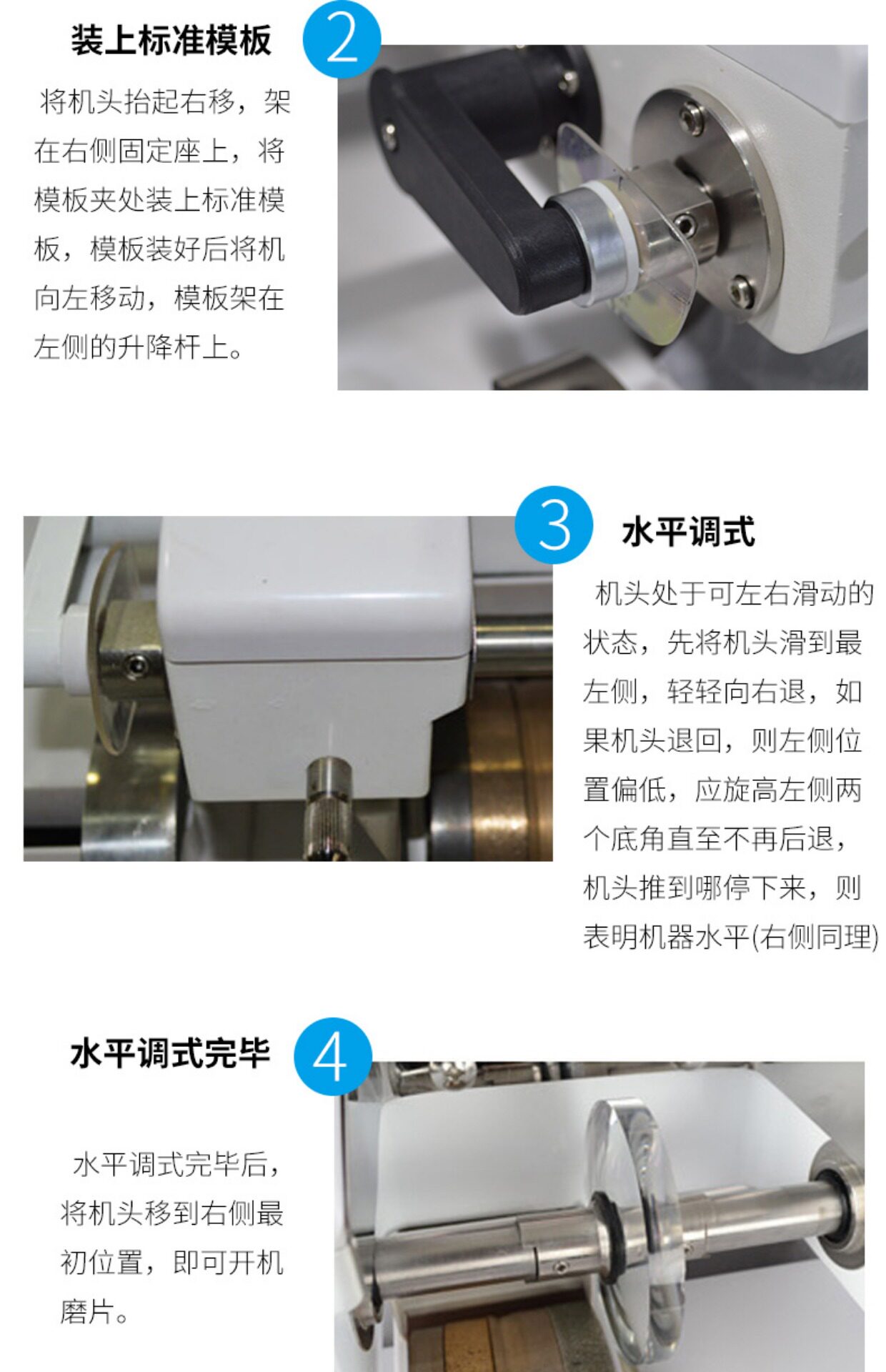 装上标准模板

2

将机头抬起右移，架在右侧固定座上，将模板夹处装上标准模板，模板装好后将机向左移动，模板架在左侧的升降杆上。

3

水平调式

机头处于可左右滑动的状态，先将机头滑到最左侧，轻轻向右退，如果机头退回，则左侧位置偏低，应旋高左侧两个底角直至不再后退，机头推到哪停下来，则表明机器水平(右侧同理)

水平调式完毕

4

水平调式完毕后，将机头移到右侧最初位置，即可开机磨片。