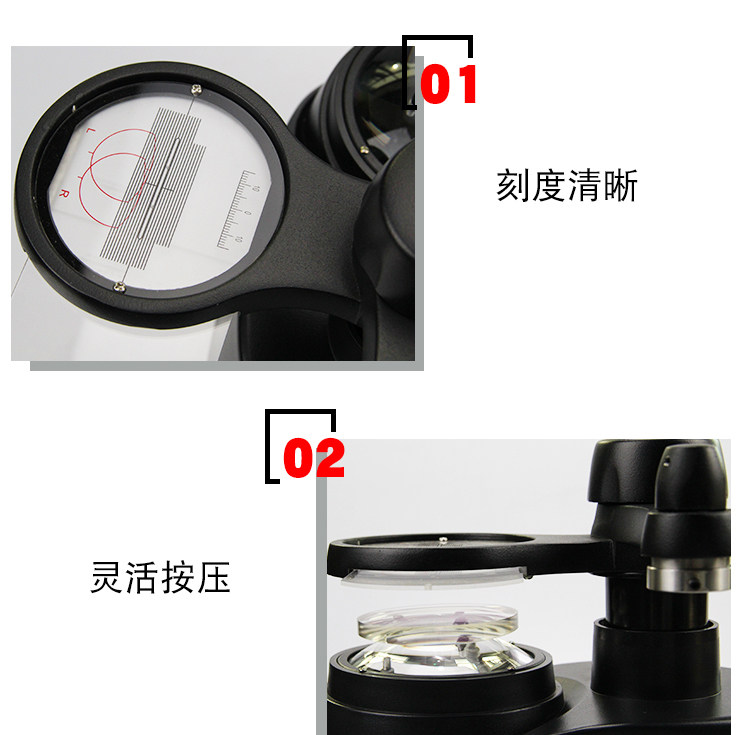 01

L

R

10
0
10

刻度清晰

02

灵活按压