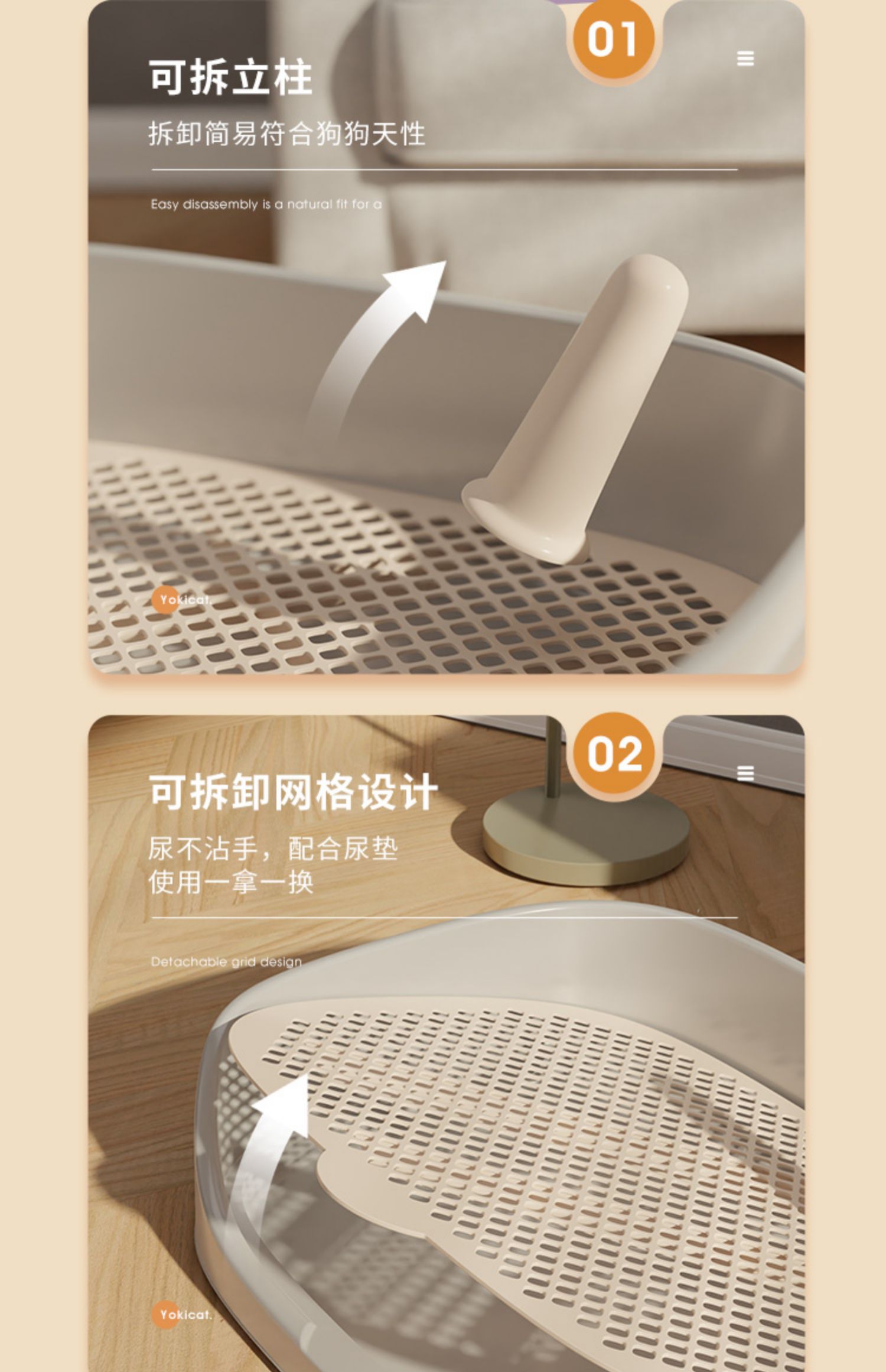 01

可拆立柱

拆卸简易符合狗狗天性

Easy disassembly is a natural fit for a

Yokicat.

02

可拆卸网格设计

尿不沾手，配合尿垫
使用一拿一换

Detachable grid design

Yokicat.